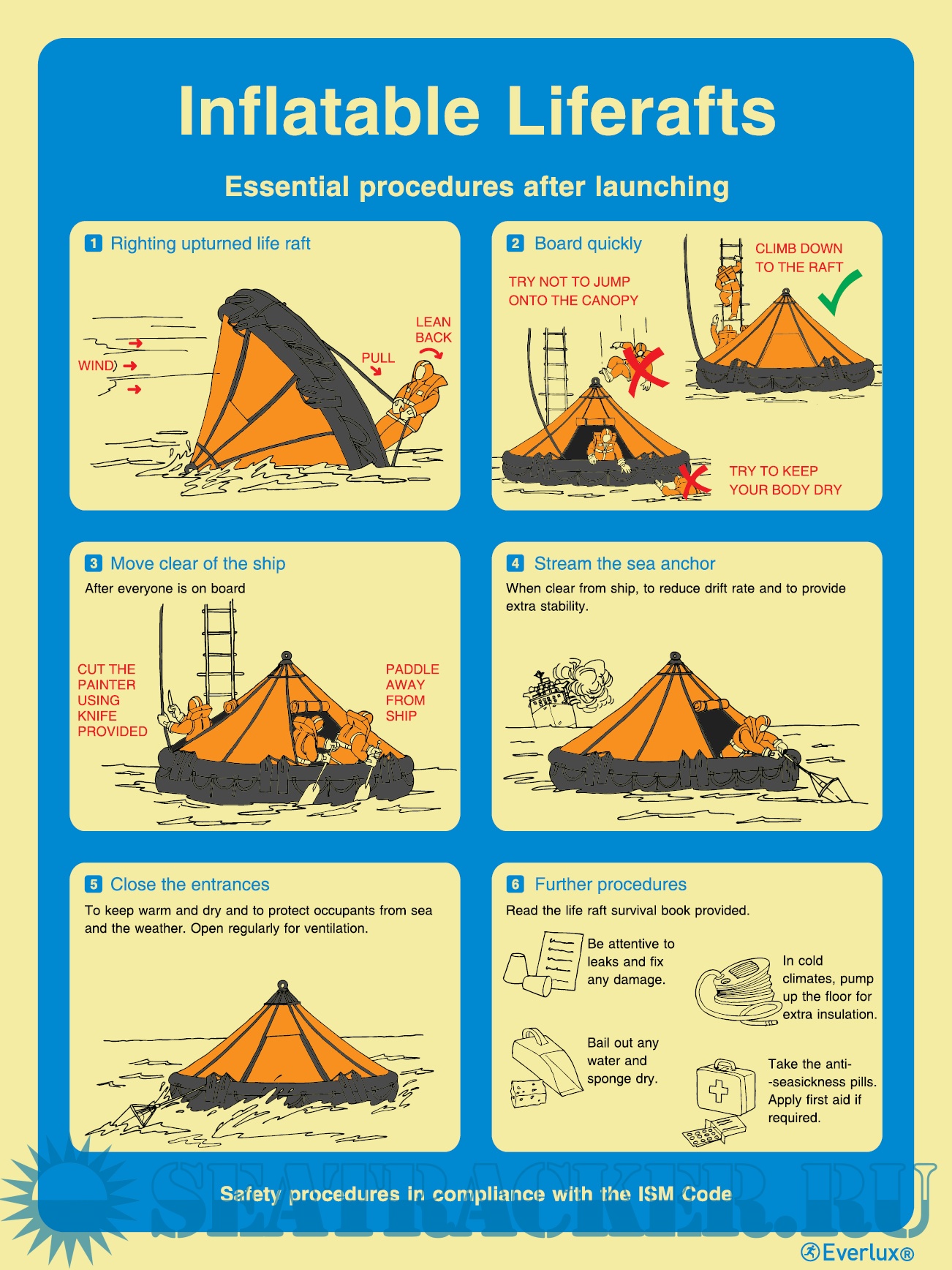 Inflatable Liferafts

Essential procedures after launching

1 Righting upturned life raft

WIND

PULL

LEAN BACK

2 Board quickly

TRY NOT TO JUMP ONTO THE CANOPY

CLIMB DOWN TO THE RAFT

TRY TO KEEP YOUR BODY DRY

3 Move clear of the ship

After everyone is on board

CUT THE PAINTER USING KNIFE PROVIDED

PADDLE AWAY FROM SHIP

4 Stream the sea anchor

When clear from ship, to reduce drift rate and to provide extra stability.

5 Close the entrances

To keep warm and dry and to protect occupants from sea and the weather. Open regularly for ventilation.

6 Further procedures

Read the life raft survival book provided.

Be attentive to leaks and fix any damage.

In cold climates, pump up the floor for extra insulation.

Bail out any water and sponge dry.

Take the anti--seasickness pills. Apply first aid if required.

Safety procedures in compliance with the ISM Code

SEATRACKER.RU

Everlux®