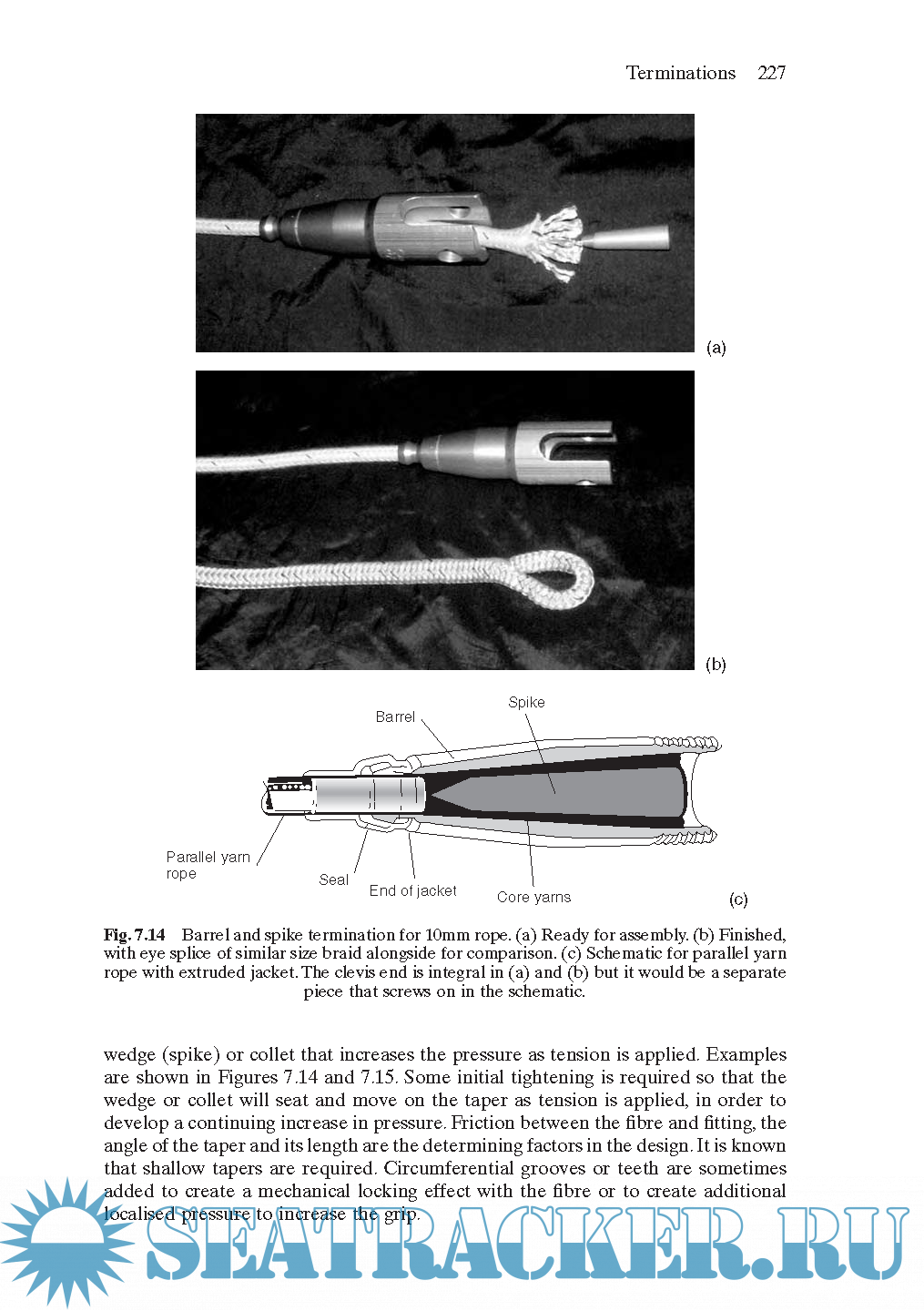 Terminations 227

(a)

(b)

Barrel

Spike

Parallel yarn rope

Seal

End of jacket

Core yarns

(c)

**Fig. 7.14** Barrel and spike termination for 10mm rope. (a) Ready for assembly. (b) Finished, with eye splice of similar size braid alongside for comparison. (c) Schematic for parallel yarn rope with extruded jacket. The clevis end is integral in (a) and (b) but it would be a separate piece that screws on in the schematic.

wedge (spike) or collet that increases the pressure as tension is applied. Examples are shown in Figures 7.14 and 7.15. Some initial tightening is required so that the wedge or collet will seat and move on the taper as tension is applied, in order to develop a continuing increase in pressure. Friction between the fibre and fitting, the angle of the taper and its length are the determining factors in the design. It is known that shallow tapers are required. Circumferential grooves or teeth are sometimes added to create a mechanical locking effect with the fibre or to create additional localised pressure to increase the grip.

SEATRACKER.RU