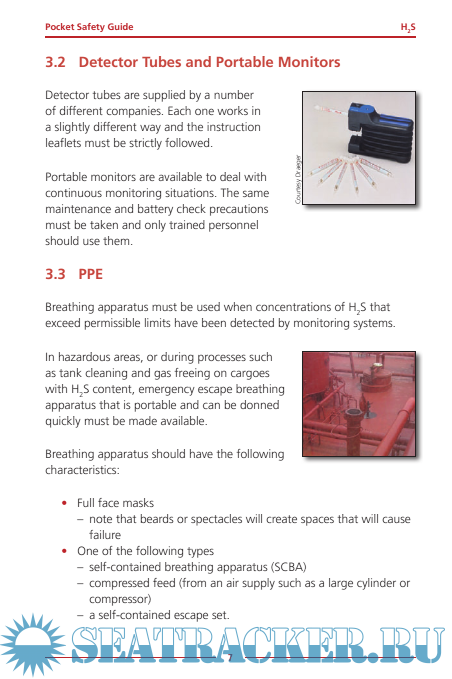 Pocket Safety Guide $H_2S$

3.2 Detector Tubes and Portable Monitors

Detector tubes are supplied by a number of different companies. Each one works in a slightly different way and the instruction leaflets must be strictly followed.

Courtesy Draeger

Portable monitors are available to deal with continuous monitoring situations. The same maintenance and battery check precautions must be taken and only trained personnel should use them.

3.3 PPE

Breathing apparatus must be used when concentrations of $H_2S$ that exceed permissible limits have been detected by monitoring systems.

In hazardous areas, or during processes such as tank cleaning and gas freeing on cargoes with $H_2S$ content, emergency escape breathing apparatus that is portable and can be donned quickly must be made available.

Breathing apparatus should have the following characteristics:

• Full face masks
– note that beards or spectacles will create spaces that will cause failure
• One of the following types
– self-contained breathing apparatus (SCBA)
– compressed feed (from an air supply such as a large cylinder or compressor)
– a self-contained escape set.

SEATRACKER.RU

7