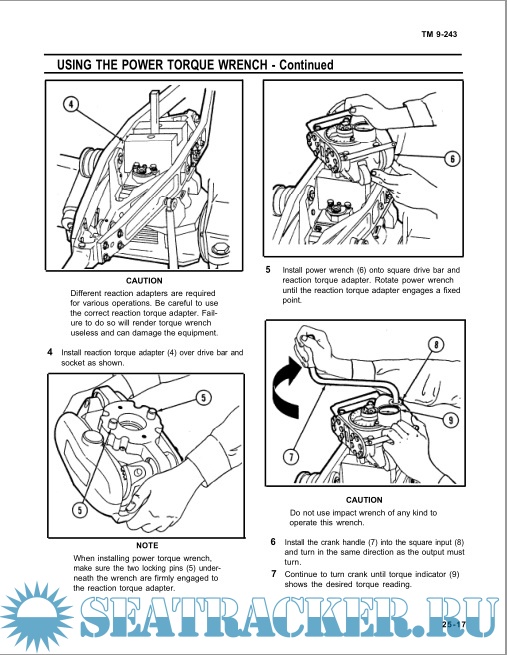 TM 9-243

USING THE POWER TORQUE WRENCH - Continued

4

CAUTION

Different reaction adapters are required for various operations. Be careful to use the correct reaction torque adapter. Failure to do so will render torque wrench useless and can damage the equipment.

4 Install reaction torque adapter (4) over drive bar and socket as shown.

5

5

NOTE

When installing power torque wrench, make sure the two locking pins (5) underneath the wrench are firmly engaged to the reaction torque adapter.

6

5 Install power wrench (6) onto square drive bar and reaction torque adapter. Rotate power wrench until the reaction torque adapter engages a fixed point.

8

9

7

CAUTION

Do not use impact wrench of any kind to operate this wrench.

6 Install the crank handle (7) into the square input (8) and turn in the same direction as the output must turn.

7 Continue to turn crank until torque indicator (9) shows the desired torque reading.

SEATRACKER.RU

25-17