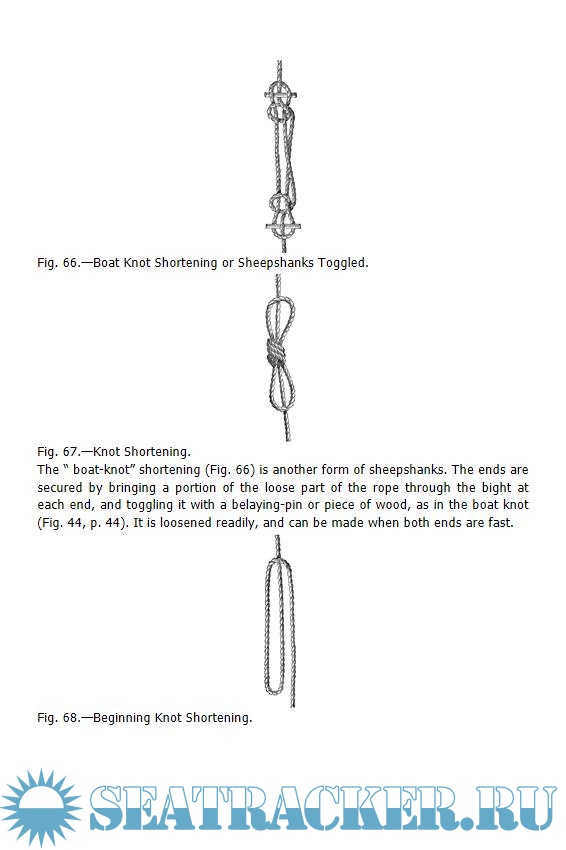 Fig. 66.—Boat Knot Shortening or Sheepshanks Toggled.

Fig. 67.—Knot Shortening.

The " boat-knot" shortening (Fig. 66) is another form of sheepshanks. The ends are secured by bringing a portion of the loose part of the rope through the bight at each end, and toggling it with a belaying-pin or piece of wood, as in the boat knot (Fig. 44, p. 44). It is loosened readily, and can be made when both ends are fast.

Fig. 68.—Beginning Knot Shortening.

SEATRACKER.RU