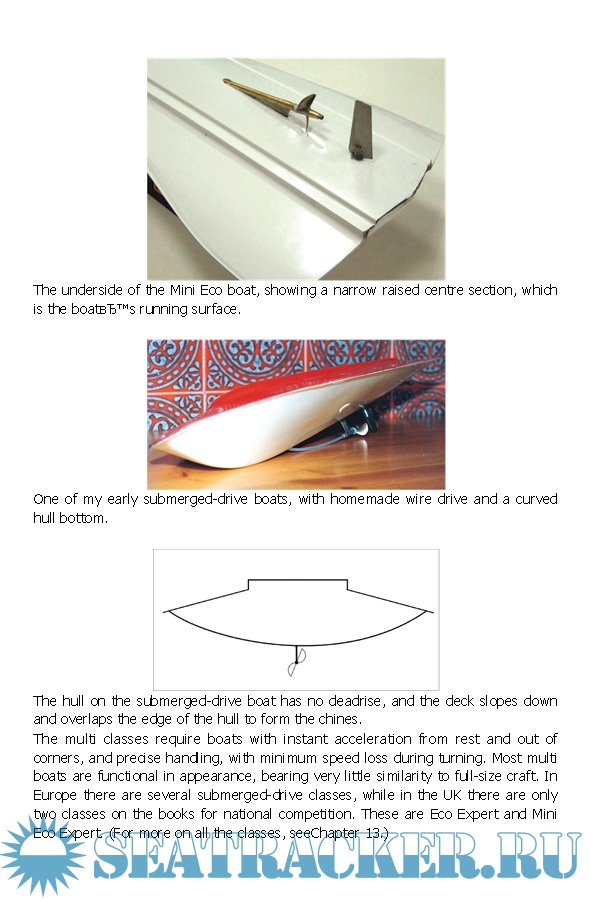 The underside of the Mini Eco boat, showing a narrow raised centre section, which is the boatвЂ™s running surface.

One of my early submerged-drive boats, with homemade wire drive and a curved hull bottom.

The hull on the submerged-drive boat has no deadrise, and the deck slopes down and overlaps the edge of the hull to form the chines.

The multi classes require boats with instant acceleration from rest and out of corners, and precise handling, with minimum speed loss during turning. Most multi boats are functional in appearance, bearing very little similarity to full-size craft. In Europe there are several submerged-drive classes, while in the UK there are only two classes on the books for national competition. These are Eco Expert and Mini Eco Expert. (For more on all the classes, seeChapter 13.)

SEATRACKER.RU