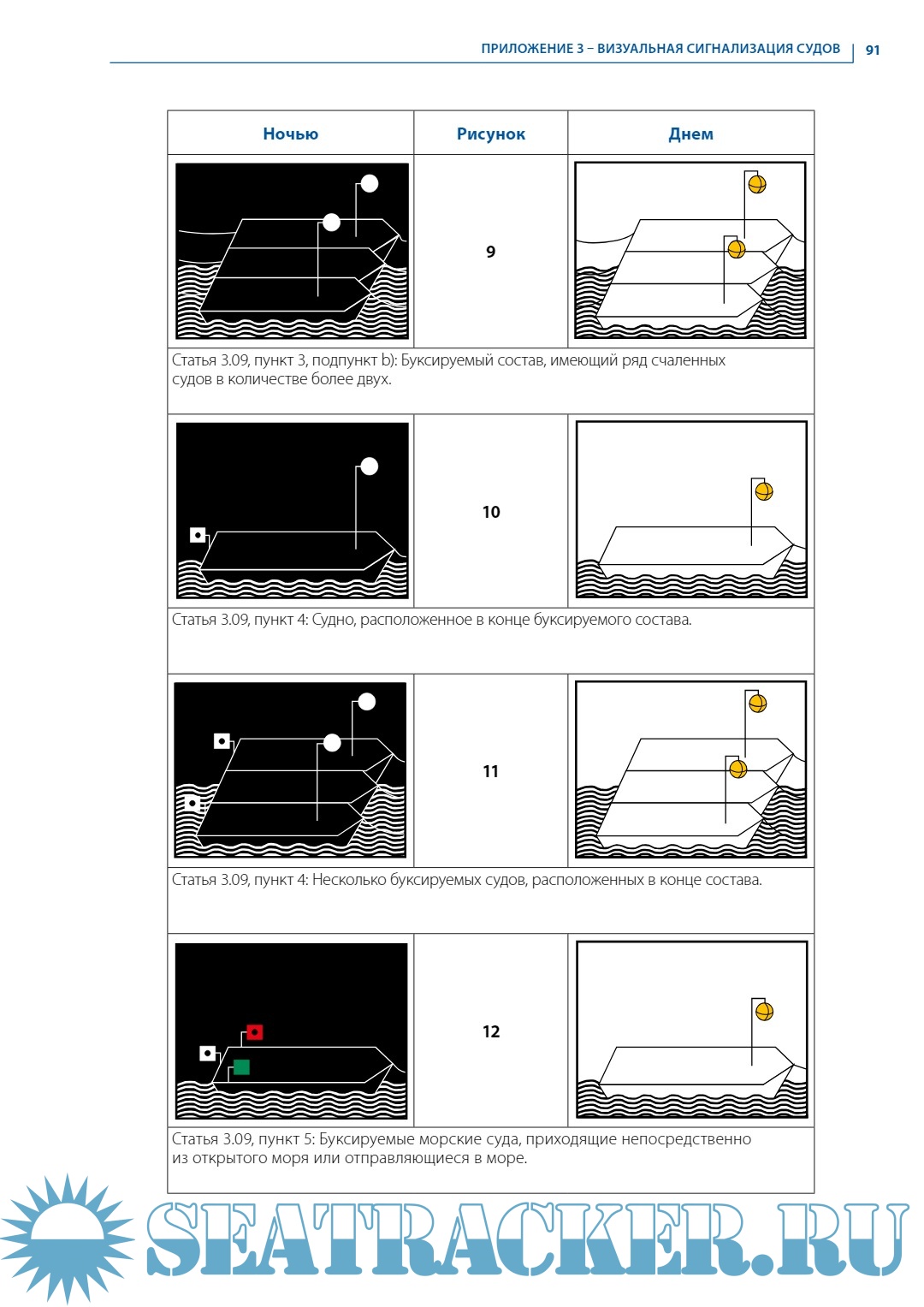 ПРИЛОЖЕНИЕ 3 – ВИЗУАЛЬНАЯ СИГНАЛИЗАЦИЯ СУДОВ | 91

| Ночью | Рисунок | Днем |
|---|---|---|
| | 9 | |
| Статья 3.09, пункт 3, подпункт b): Буксируемый состав, имеющий ряд счаленных судов в количестве более двух. | | |
| | 10 | |
| Статья 3.09, пункт 4: Судно, расположенное в конце буксируемого состава. | | |
| | 11 | |
| Статья 3.09, пункт 4: Несколько буксируемых судов, расположенных в конце состава. | | |
| | 12 | |
| Статья 3.09, пункт 5: Буксируемые морские суда, приходящие непосредственно из открытого моря или отправляющиеся в море. | | |

SEATRACKER.RU