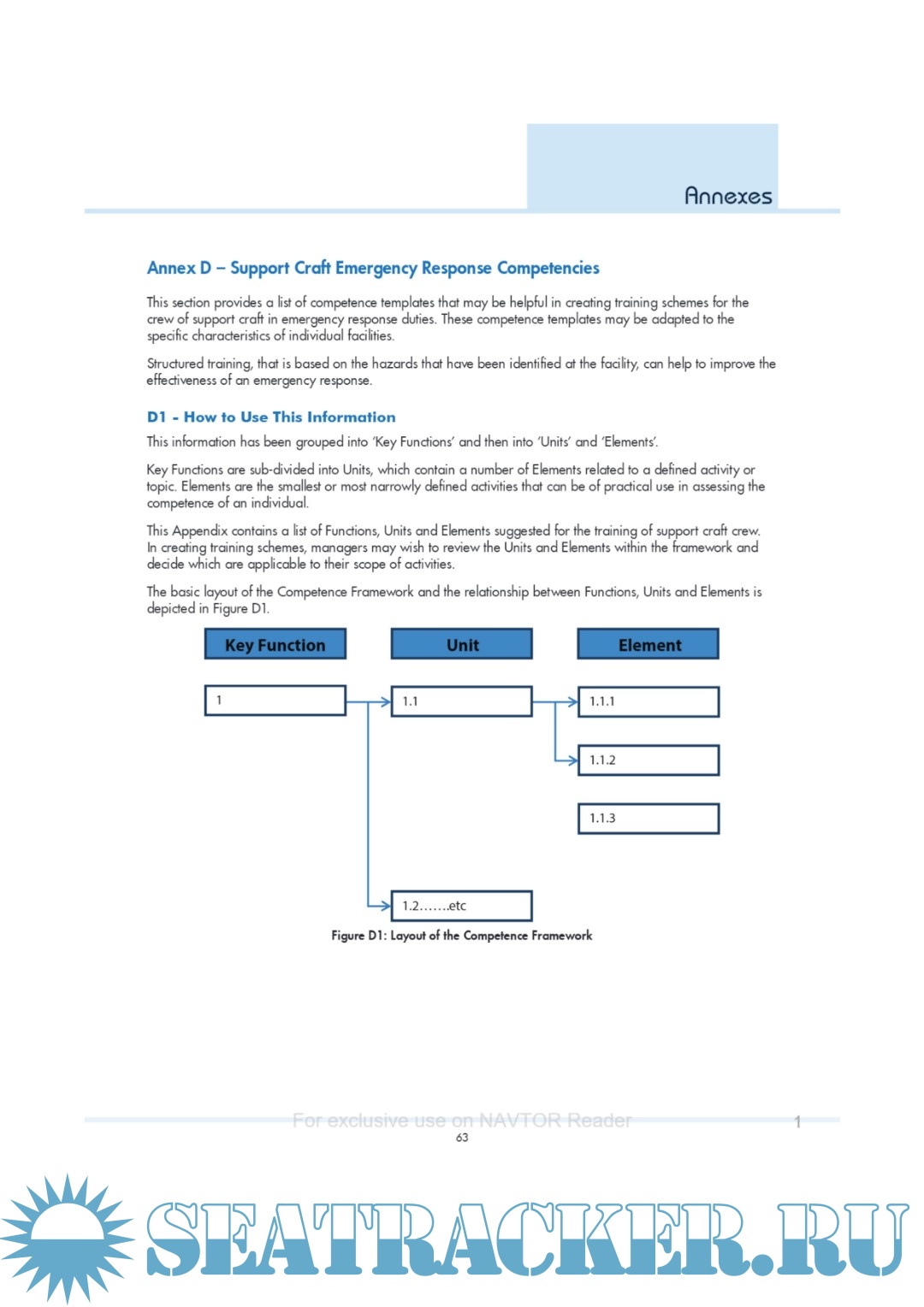 Annexes

Annex D – Support Craft Emergency Response Competencies

This section provides a list of competence templates that may be helpful in creating training schemes for the crew of support craft in emergency response duties. These competence templates may be adapted to the specific characteristics of individual facilities.

Structured training, that is based on the hazards that have been identified at the facility, can help to improve the effectiveness of an emergency response.

D1 - How to Use This Information

This information has been grouped into 'Key Functions' and then into 'Units' and 'Elements'.

Key Functions are sub-divided into Units, which contain a number of Elements related to a defined activity or topic. Elements are the smallest or most narrowly defined activities that can be of practical use in assessing the competence of an individual.

This Appendix contains a list of Functions, Units and Elements suggested for the training of support craft crew. In creating training schemes, managers may wish to review the Units and Elements within the framework and decide which are applicable to their scope of activities.

The basic layout of the Competence Framework and the relationship between Functions, Units and Elements is depicted in Figure D1.

Key Function
Unit
Element
1
1.1
1.1.1
1.1.2
1.1.3
1.2…….etc

Figure D1: Layout of the Competence Framework

For exclusive use on NAVTOR Reader
1
63

SEATRACKER.RU