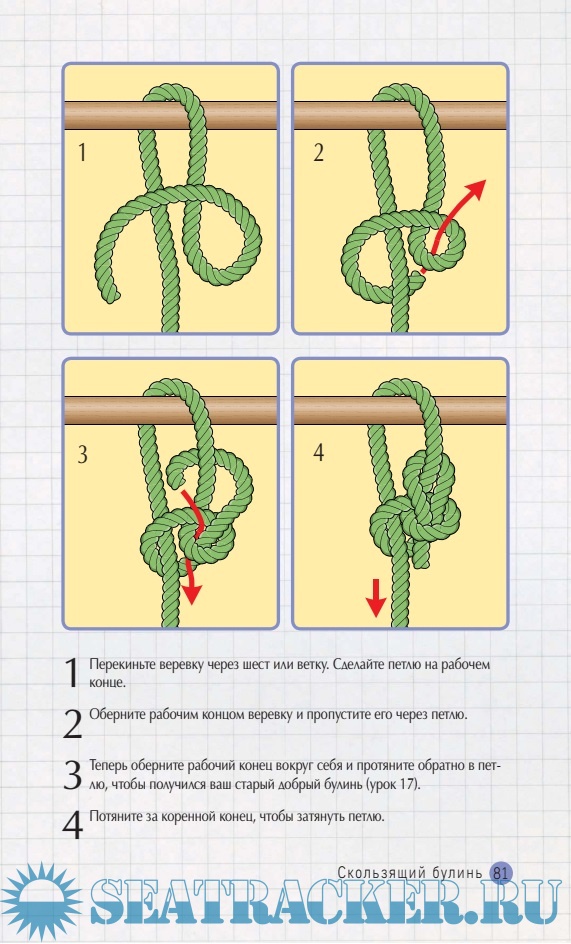 1

2

3

4

1 Перекиньте веревку через шест или ветку. Сделайте петлю на рабочем конце.

2 Оберните рабочим концом веревку и пропустите его через петлю.

3 Теперь оберните рабочий конец вокруг себя и протяните обратно в петлю, чтобы получился ваш старый добрый булинь (урок 17).

4 Потяните за коренной конец, чтобы затянуть петлю.

Скользящий булинь 81

SEATRACKER.RU