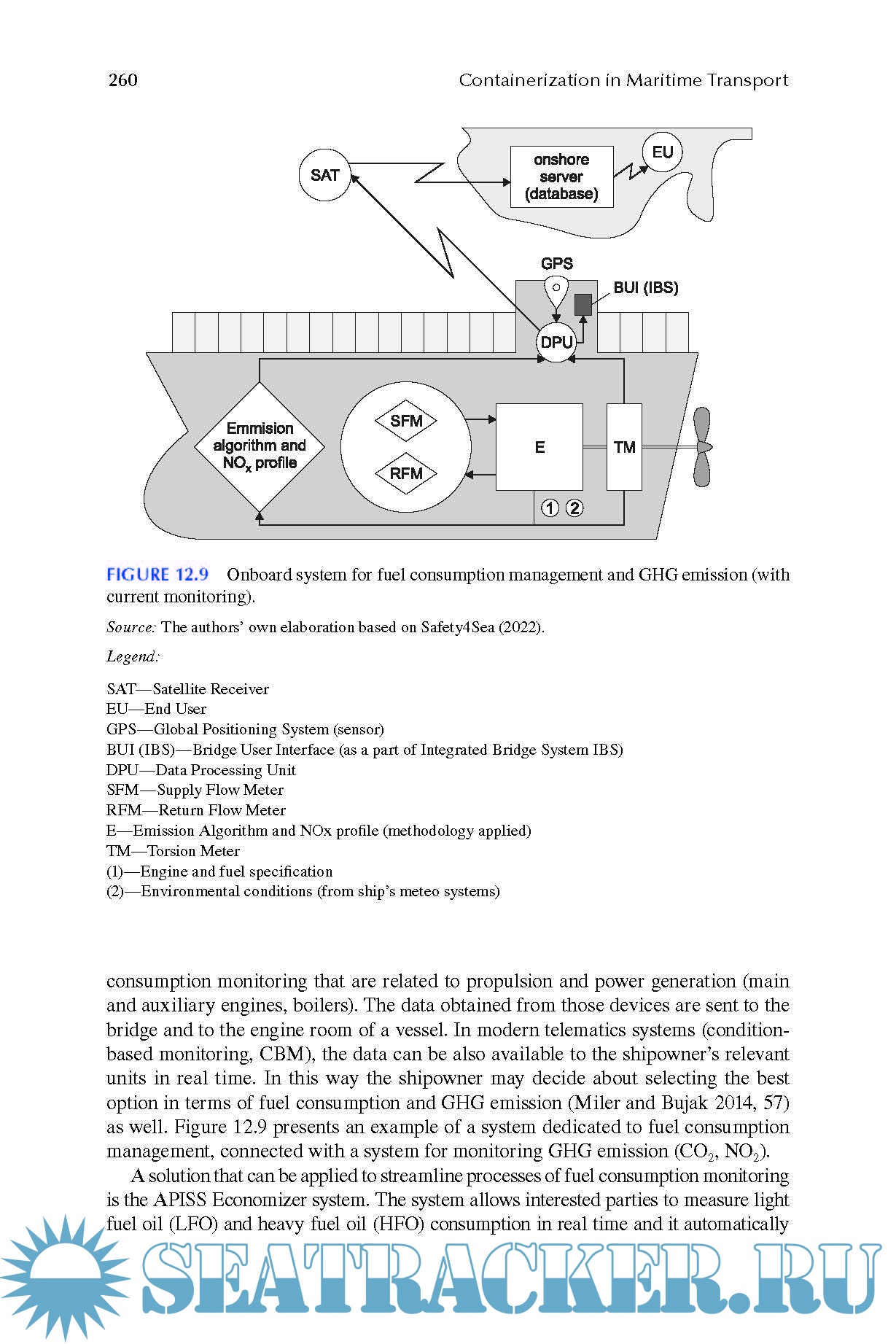 260 Containerization in Maritime Transport

SAT

onshore server (database)

EU

GPS

BUI (IBS)

DPU

Emmision algorithm and $NO_x$ profile

SFM

RFM

E

TM

① ②

FIGURE 12.9 Onboard system for fuel consumption management and GHG emission (with current monitoring).

Source: The authors' own elaboration based on Safety4Sea (2022).

Legend:

SAT—Satellite Receiver
EU—End User
GPS—Global Positioning System (sensor)
BUI (IBS)—Bridge User Interface (as a part of Integrated Bridge System IBS)
DPU—Data Processing Unit
SFM—Supply Flow Meter
RFM—Return Flow Meter
E—Emission Algorithm and NOx profile (methodology applied)
TM—Torsion Meter
(1)—Engine and fuel specification
(2)—Environmental conditions (from ship's meteo systems)

consumption monitoring that are related to propulsion and power generation (main and auxiliary engines, boilers). The data obtained from those devices are sent to the bridge and to the engine room of a vessel. In modern telematics systems (condition-based monitoring, CBM), the data can be also available to the shipowner's relevant units in real time. In this way the shipowner may decide about selecting the best option in terms of fuel consumption and GHG emission (Miler and Bujak 2014, 57) as well. Figure 12.9 presents an example of a system dedicated to fuel consumption management, connected with a system for monitoring GHG emission ($CO_2$, $NO_2$).

A solution that can be applied to streamline processes of fuel consumption monitoring is the APISS Economizer system. The system allows interested parties to measure light fuel oil (LFO) and heavy fuel oil (HFO) consumption in real time and it automatically

SEATRACKER.RU