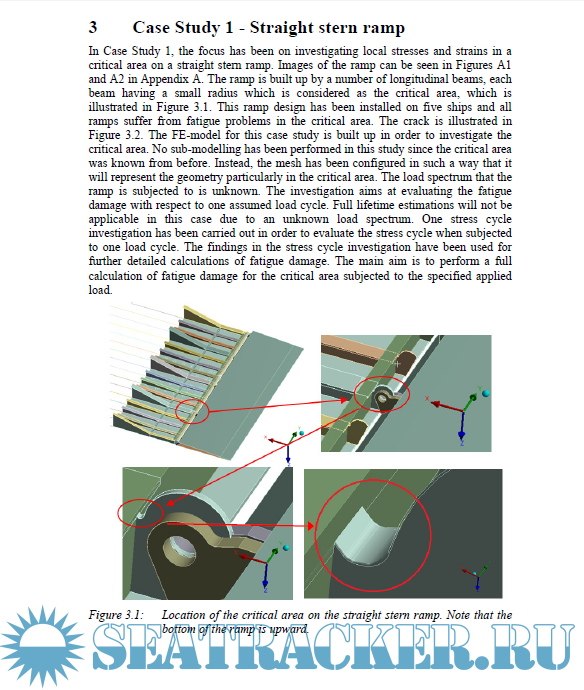 3 Case Study 1 - Straight stern ramp

In Case Study 1, the focus has been on investigating local stresses and strains in a critical area on a straight stern ramp. Images of the ramp can be seen in Figures A1 and A2 in Appendix A. The ramp is built up by a number of longitudinal beams, each beam having a small radius which is considered as the critical area, which is illustrated in Figure 3.1. This ramp design has been installed on five ships and all ramps suffer from fatigue problems in the critical area. The crack is illustrated in Figure 3.2. The FE-model for this case study is built up in order to investigate the critical area. No sub-modelling has been performed in this study since the critical area was known from before. Instead, the mesh has been configured in such a way that it will represent the geometry particularly in the critical area. The load spectrum that the ramp is subjected to is unknown. The investigation aims at evaluating the fatigue damage with respect to one assumed load cycle. Full lifetime estimations will not be applicable in this case due to an unknown load spectrum. One stress cycle investigation has been carried out in order to evaluate the stress cycle when subjected to one load cycle. The findings in the stress cycle investigation have been used for further detailed calculations of fatigue damage. The main aim is to perform a full calculation of fatigue damage for the critical area subjected to the specified applied load.

X Y Z

X Y Z

X Y Z

X Y Z

Figure 3.1: Location of the critical area on the straight stern ramp. Note that the bottom of the ramp is upward.

SEATRACKER.RU