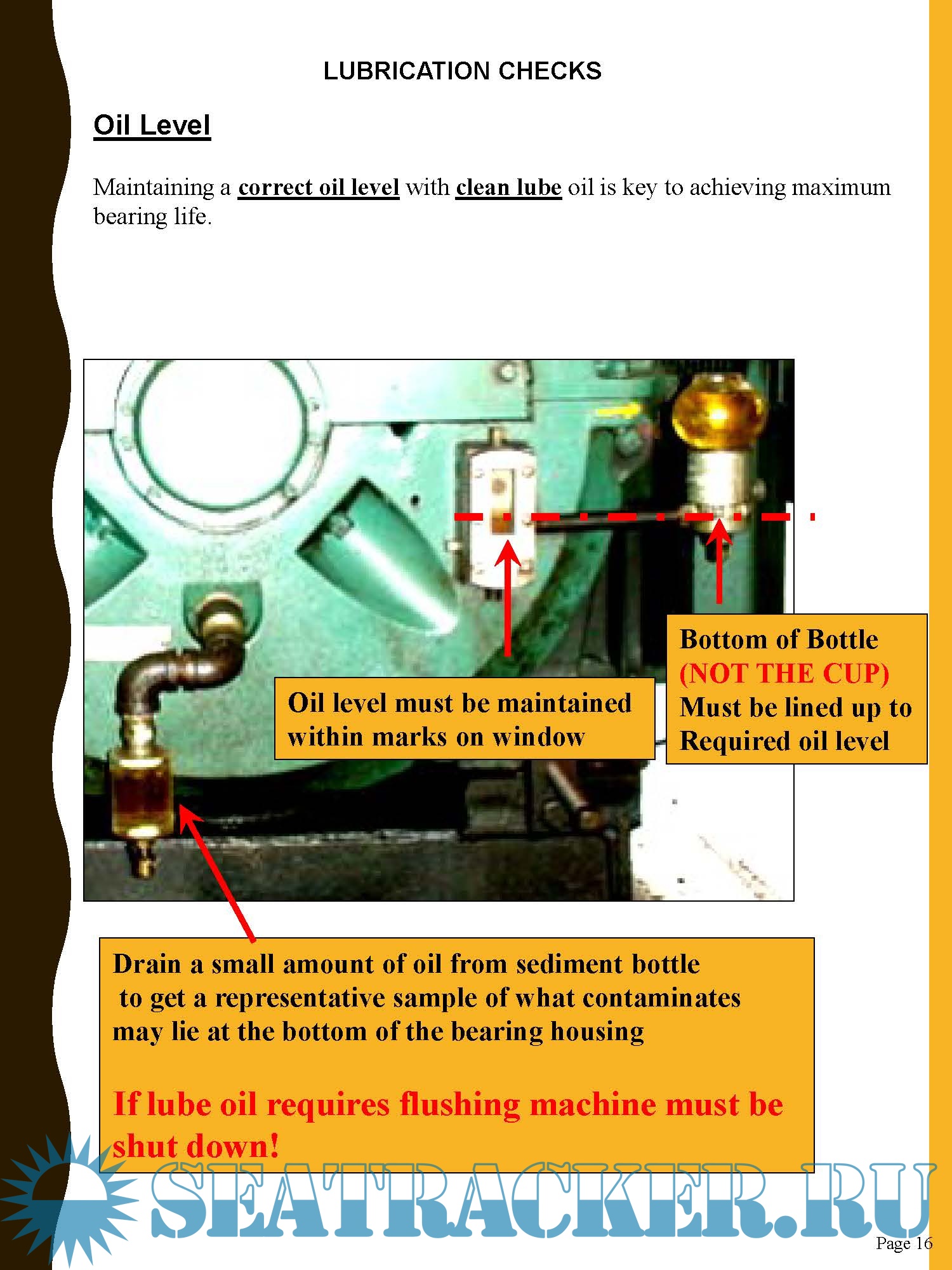 LUBRICATION CHECKS

Oil Level

Maintaining a correct oil level with clean lube oil is key to achieving maximum bearing life.

Oil level must be maintained within marks on window

Bottom of Bottle (NOT THE CUP) Must be lined up to Required oil level

Drain a small amount of oil from sediment bottle to get a representative sample of what contaminates may lie at the bottom of the bearing housing

If lube oil requires flushing machine must be shut down!

SEATRACKER.RU

Page 16