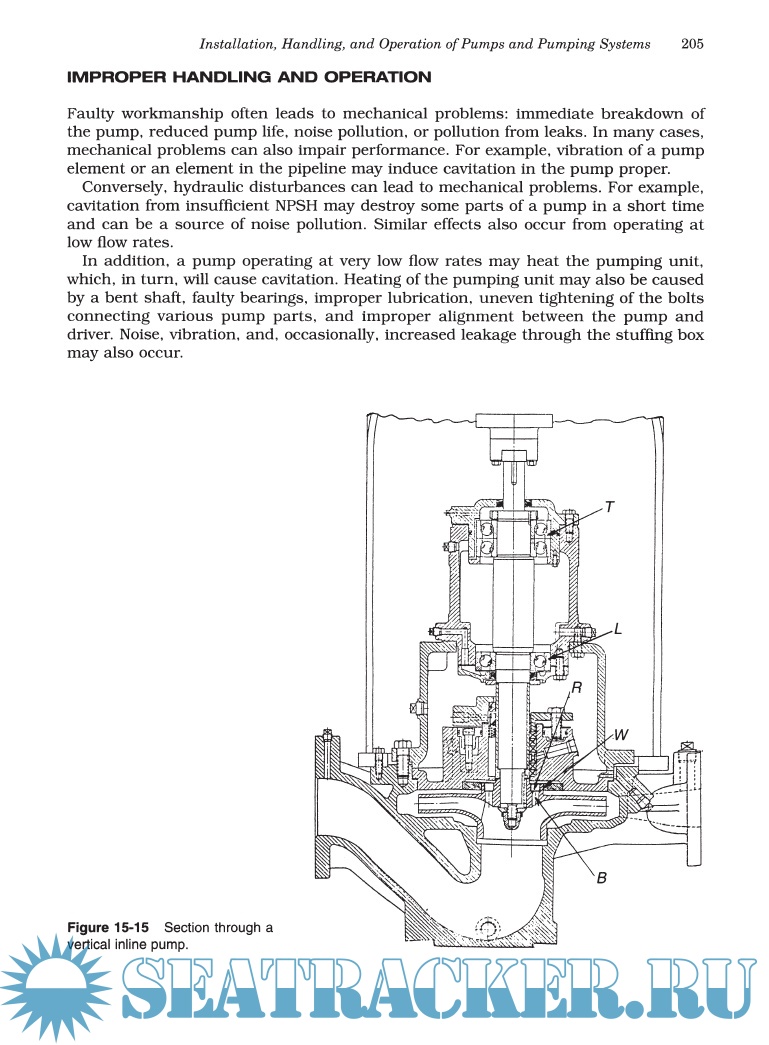 Installation, Handling, and Operation of Pumps and Pumping Systems 205

IMPROPER HANDLING AND OPERATION

Faulty workmanship often leads to mechanical problems: immediate breakdown of the pump, reduced pump life, noise pollution, or pollution from leaks. In many cases, mechanical problems can also impair performance. For example, vibration of a pump element or an element in the pipeline may induce cavitation in the pump proper.

Conversely, hydraulic disturbances can lead to mechanical problems. For example, cavitation from insufficient NPSH may destroy some parts of a pump in a short time and can be a source of noise pollution. Similar effects also occur from operating at low flow rates.

In addition, a pump operating at very low flow rates may heat the pumping unit, which, in turn, will cause cavitation. Heating of the pumping unit may also be caused by a bent shaft, faulty bearings, improper lubrication, uneven tightening of the bolts connecting various pump parts, and improper alignment between the pump and driver. Noise, vibration, and, occasionally, increased leakage through the stuffing box may also occur.

T

L

R

W

B

Figure 15-15 Section through a vertical inline pump.

SEATRACKER.RU