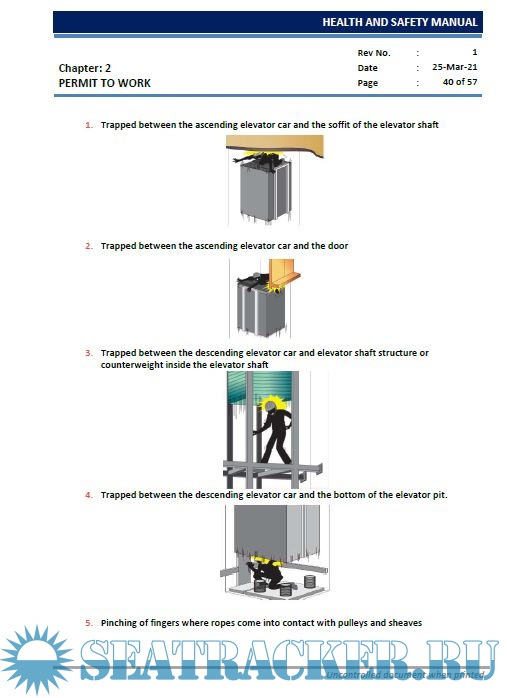 HEALTH AND SAFETY MANUAL

Chapter: 2
PERMIT TO WORK

| Rev No. | : | 1 |
|---|---|---|
| Date | : | 25-Mar-21 |
| Page | : | 40 of 57 |

1. Trapped between the ascending elevator car and the soffit of the elevator shaft

2. Trapped between the ascending elevator car and the door

3. Trapped between the descending elevator car and elevator shaft structure or counterweight inside the elevator shaft

4. Trapped between the descending elevator car and the bottom of the elevator pit.

5. Pinching of fingers where ropes come into contact with pulleys and sheaves

SEATRACKER.RU

Uncontrolled document when printed