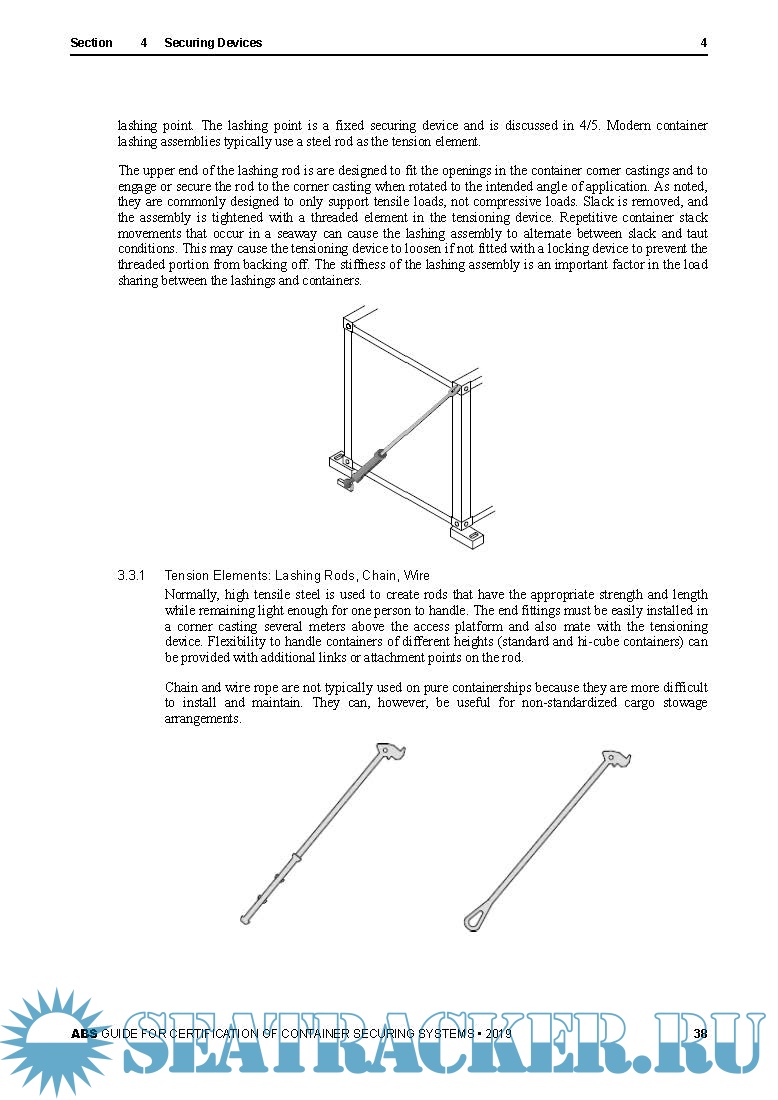 Section 4 Securing Devices 4

lashing point. The lashing point is a fixed securing device and is discussed in 4/5. Modern container lashing assemblies typically use a steel rod as the tension element.

The upper end of the lashing rod is are designed to fit the openings in the container corner castings and to engage or secure the rod to the corner casting when rotated to the intended angle of application. As noted, they are commonly designed to only support tensile loads, not compressive loads. Slack is removed, and the assembly is tightened with a threaded element in the tensioning device. Repetitive container stack movements that occur in a seaway can cause the lashing assembly to alternate between slack and taut conditions. This may cause the tensioning device to loosen if not fitted with a locking device to prevent the threaded portion from backing off. The stiffness of the lashing assembly is an important factor in the load sharing between the lashings and containers.

3.3.1 Tension Elements: Lashing Rods, Chain, Wire

Normally, high tensile steel is used to create rods that have the appropriate strength and length while remaining light enough for one person to handle. The end fittings must be easily installed in a corner casting several meters above the access platform and also mate with the tensioning device. Flexibility to handle containers of different heights (standard and hi-cube containers) can be provided with additional links or attachment points on the rod.

Chain and wire rope are not typically used on pure containerships because they are more difficult to install and maintain. They can, however, be useful for non-standardized cargo stowage arrangements.

ABS GUIDE FOR CERTIFICATION OF CONTAINER SECURING SYSTEMS • 2019 38

SEATRACKER.RU