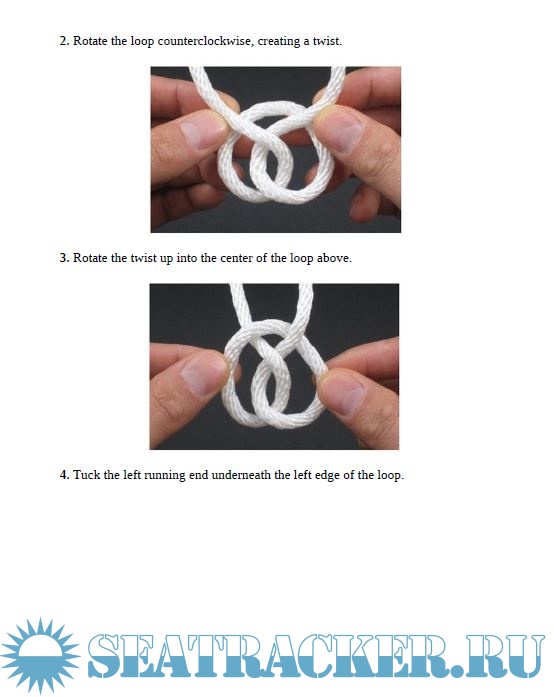 2. Rotate the loop counterclockwise, creating a twist.

3. Rotate the twist up into the center of the loop above.

4. Tuck the left running end underneath the left edge of the loop.

SEATRACKER.RU