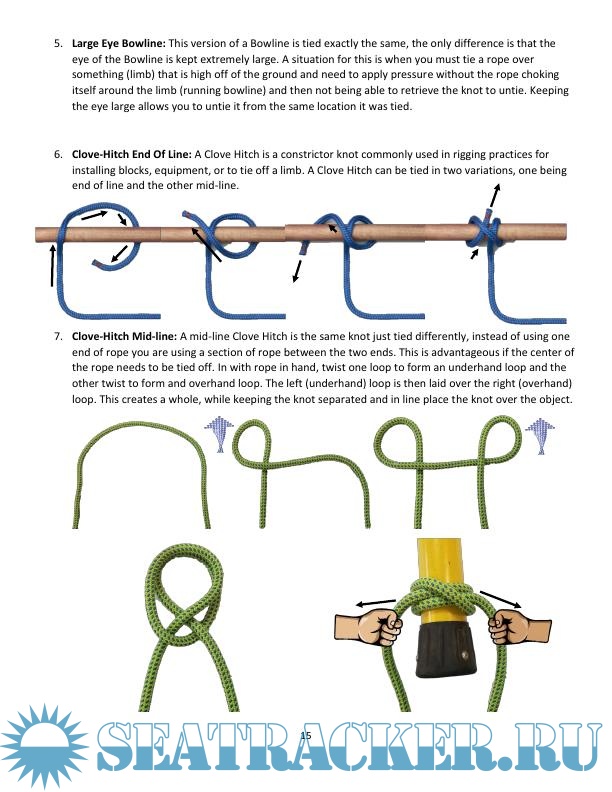 5. **Large Eye Bowline:** This version of a Bowline is tied exactly the same, the only difference is that the eye of the Bowline is kept extremely large. A situation for this is when you must tie a rope over something (limb) that is high off of the ground and need to apply pressure without the rope choking itself around the limb (running bowline) and then not being able to retrieve the knot to untie. Keeping the eye large allows you to untie it from the same location it was tied.

6. **Clove-Hitch End Of Line:** A Clove Hitch is a constrictor knot commonly used in rigging practices for installing blocks, equipment, or to tie off a limb. A Clove Hitch can be tied in two variations, one being end of line and the other mid-line.

7. **Clove-Hitch Mid-line:** A mid-line Clove Hitch is the same knot just tied differently, instead of using one end of rope you are using a section of rope between the two ends. This is advantageous if the center of the rope needs to be tied off. In with rope in hand, twist one loop to form an underhand loop and the other twist to form and overhand loop. The left (underhand) loop is then laid over the right (overhand) loop. This creates a whole, while keeping the knot separated and in line place the knot over the object.

15

SEATRACKER.RU