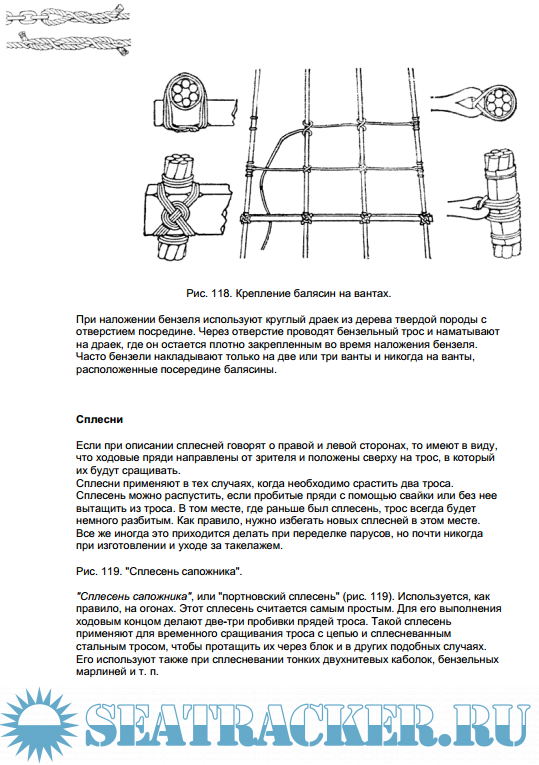 Рис. 118. Крепление балясин на вантах.

При наложении бензеля используют круглый драек из дерева твердой породы с отверстием посредине. Через отверстие проводят бензельный трос и наматывают на драек, где он остается плотно закрепленным во время наложения бензеля. Часто бензели накладывают только на две или три ванты и никогда на ванты, расположенные посередине балясины.

Сплесни

Если при описании сплесней говорят о правой и левой сторонах, то имеют в виду, что ходовые пряди направлены от зрителя и положены сверху на трос, в который их будут сращивать.
Сплесни применяют в тех случаях, когда необходимо срастить два троса. Сплесень можно распустить, если пробитые пряди с помощью свайки или без нее вытащить из троса. В том месте, где раньше был сплесень, трос всегда будет немного разбитым. Как правило, нужно избегать новых сплесней в этом месте. Все же иногда это приходится делать при переделке парусов, но почти никогда при изготовлении и уходе за такелажем.

Рис. 119. "Сплесень сапожника".

"Сплесень сапожника", или "портновский сплесень" (рис. 119). Используется, как правило, на огонах. Этот сплесень считается самым простым. Для его выполнения ходовым концом делают две-три пробивки прядей троса. Такой сплесень применяют для временного сращивания троса с цепью и сплесневанным стальным тросом, чтобы протащить их через блок и в других подобных случаях. Его используют также при сплесневании тонких двухнитевых каболок, бензельных марлиней и т. п.

SEATRACKER.RU