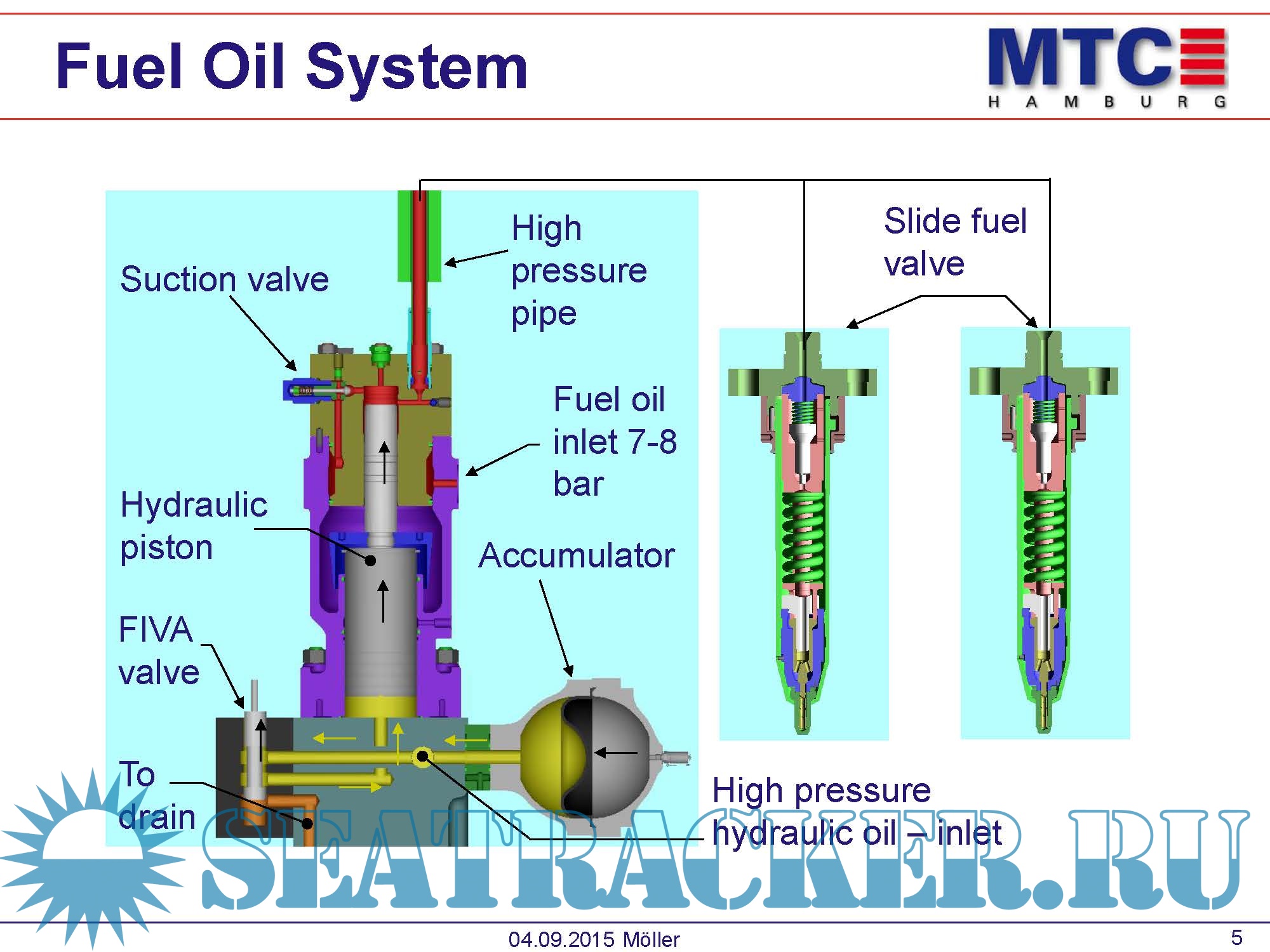 Fuel Oil System

MTC
HAMBURG

Suction valve

High pressure pipe

Slide fuel valve

Fuel oil inlet 7-8 bar

Hydraulic piston

Accumulator

FIVA valve

To drain

High pressure hydraulic oil – inlet

SEATRACKER.RU

04.09.2015 Möller

5