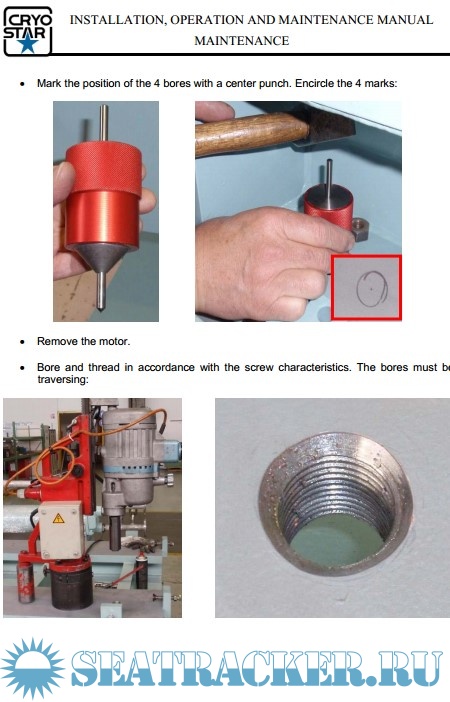 CRYO STAR

INSTALLATION, OPERATION AND MAINTENANCE MANUAL
MAINTENANCE

• Mark the position of the 4 bores with a center punch. Encircle the 4 marks:

• Remove the motor.

• Bore and thread in accordance with the screw characteristics. The bores must be traversing:

SEATRACKER.RU