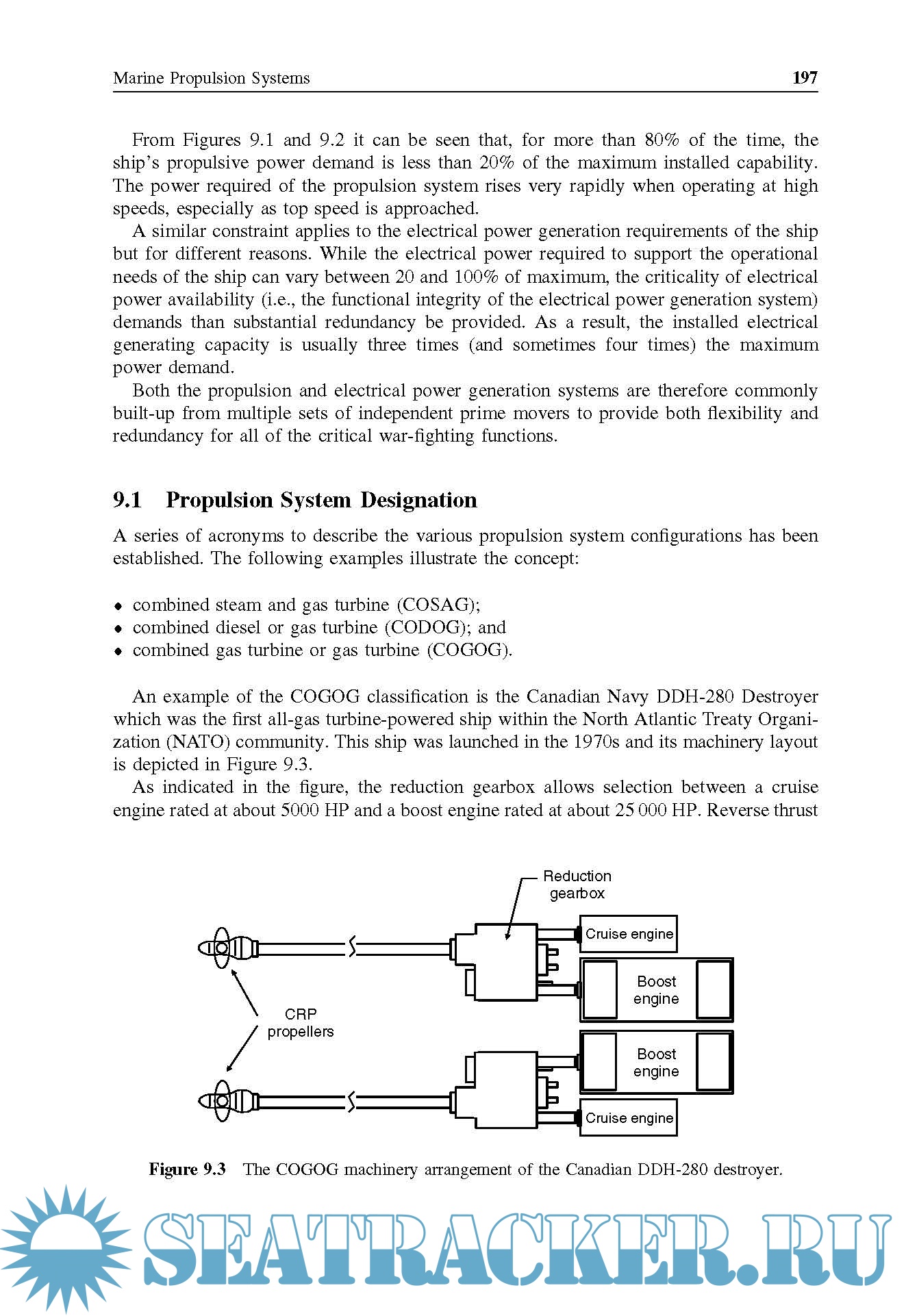 Marine Propulsion Systems 197

From Figures 9.1 and 9.2 it can be seen that, for more than 80% of the time, the ship's propulsive power demand is less than 20% of the maximum installed capability. The power required of the propulsion system rises very rapidly when operating at high speeds, especially as top speed is approached.

A similar constraint applies to the electrical power generation requirements of the ship but for different reasons. While the electrical power required to support the operational needs of the ship can vary between 20 and 100% of maximum, the criticality of electrical power availability (i.e., the functional integrity of the electrical power generation system) demands than substantial redundancy be provided. As a result, the installed electrical generating capacity is usually three times (and sometimes four times) the maximum power demand.

Both the propulsion and electrical power generation systems are therefore commonly built-up from multiple sets of independent prime movers to provide both flexibility and redundancy for all of the critical war-fighting functions.

9.1 Propulsion System Designation

A series of acronyms to describe the various propulsion system configurations has been established. The following examples illustrate the concept:

• combined steam and gas turbine (COSAG);
• combined diesel or gas turbine (CODOG); and
• combined gas turbine or gas turbine (COGOG).

An example of the COGOG classification is the Canadian Navy DDH-280 Destroyer which was the first all-gas turbine-powered ship within the North Atlantic Treaty Organization (NATO) community. This ship was launched in the 1970s and its machinery layout is depicted in Figure 9.3.

As indicated in the figure, the reduction gearbox allows selection between a cruise engine rated at about 5000 HP and a boost engine rated at about 25 000 HP. Reverse thrust

Reduction gearbox
Cruise engine
Boost engine
CRP propellers
Boost engine
Cruise engine

Figure 9.3 The COGOG machinery arrangement of the Canadian DDH-280 destroyer.

SEATRACKER.RU