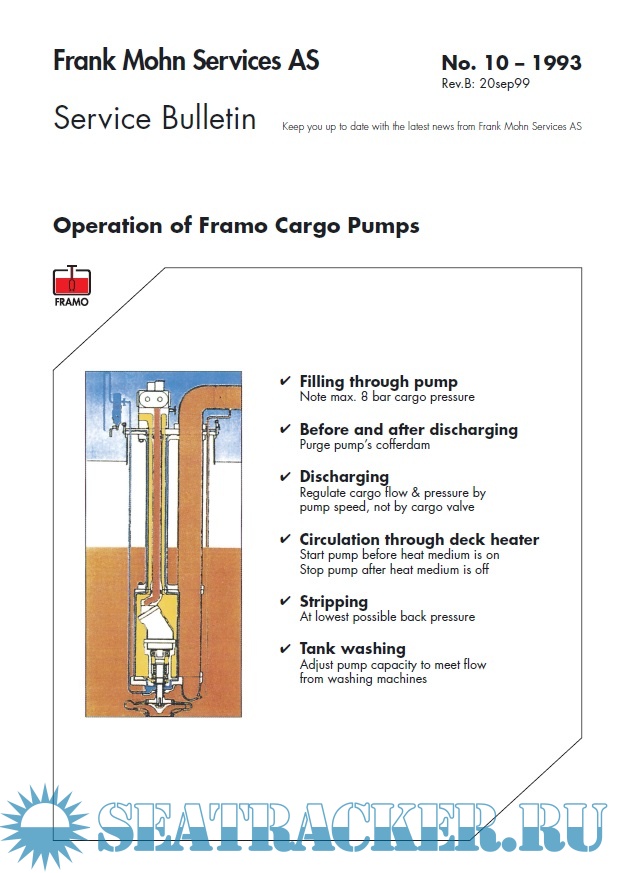 Frank Mohn Services AS

No. 10 – 1993
Rev.B: 20sep99

Service Bulletin

Keep you up to date with the latest news from Frank Mohn Services AS

Operation of Framo Cargo Pumps

FRAMO

✔ Filling through pump
Note max. 8 bar cargo pressure

✔ Before and after discharging
Purge pump's cofferdam

✔ Discharging
Regulate cargo flow & pressure by pump speed, not by cargo valve

✔ Circulation through deck heater
Start pump before heat medium is on
Stop pump after heat medium is off

✔ Stripping
At lowest possible back pressure

✔ Tank washing
Adjust pump capacity to meet flow from washing machines

SEATRACKER.RU