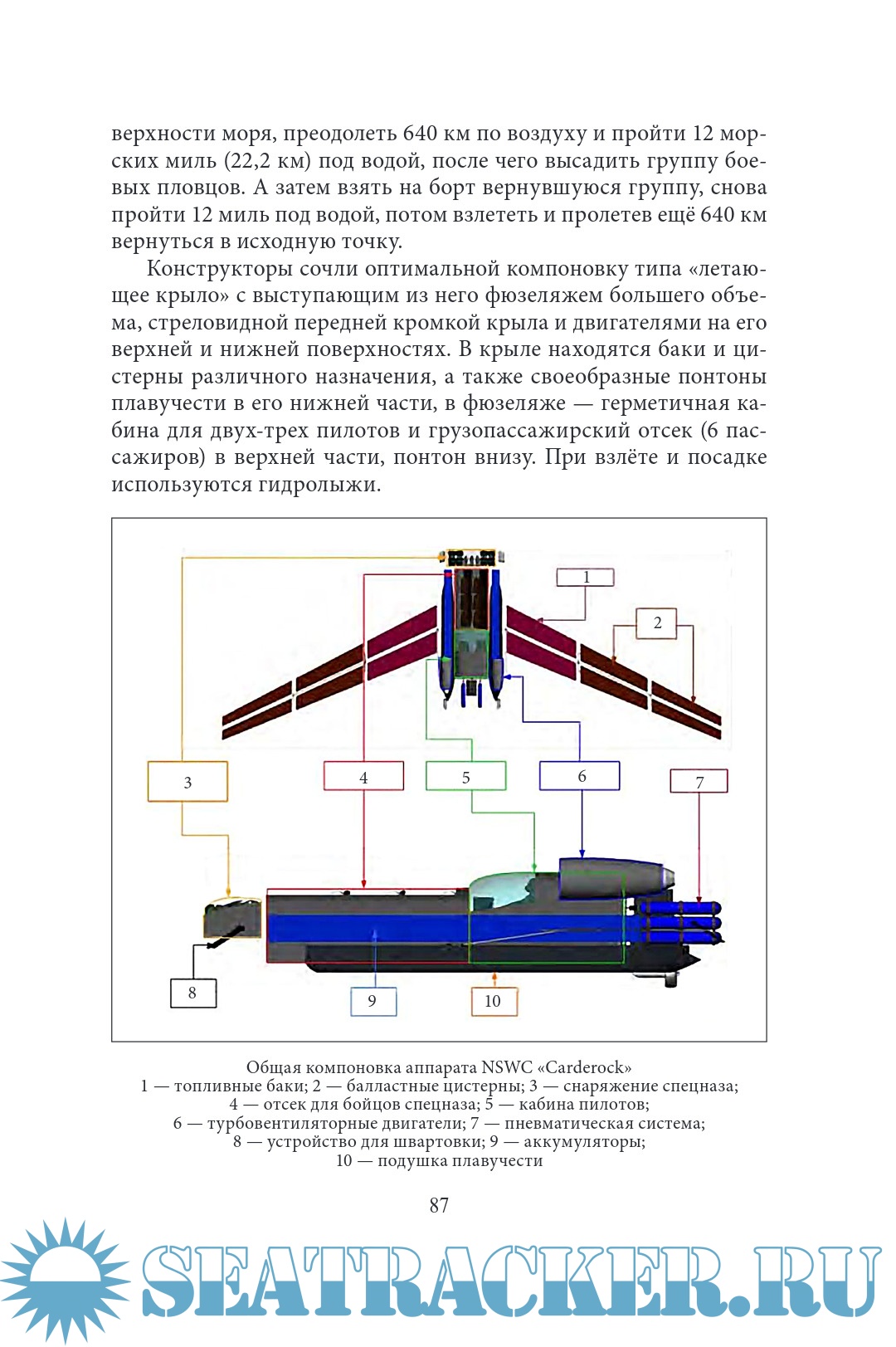 верхности моря, преодолеть 640 км по воздуху и пройти 12 морских миль (22,2 км) под водой, после чего высадить группу боевых пловцов. А затем взять на борт вернувшуюся группу, снова пройти 12 миль под водой, потом взлететь и пролетев ещё 640 км вернуться в исходную точку.

Конструкторы сочли оптимальной компоновку типа «летающее крыло» с выступающим из него фюзеляжем большего объема, стреловидной передней кромкой крыла и двигателями на его верхней и нижней поверхностях. В крыле находятся баки и цистерны различного назначения, а также своеобразные понтоны плавучести в его нижней части, в фюзеляже — герметичная кабина для двух-трех пилотов и грузопассажирский отсек (6 пассажиров) в верхней части, понтон внизу. При взлёте и посадке используются гидролыжи.

1
2
3
4
5
6
7
8
9
10

Общая компоновка аппарата NSWC «Carderock»
1 — топливные баки; 2 — балластные цистерны; 3 — снаряжение спецназа; 4 — отсек для бойцов спецназа; 5 — кабина пилотов; 6 — турбовентиляторные двигатели; 7 — пневматическая система; 8 — устройство для швартовки; 9 — аккумуляторы; 10 — подушка плавучести

87

SEATRACKER.RU