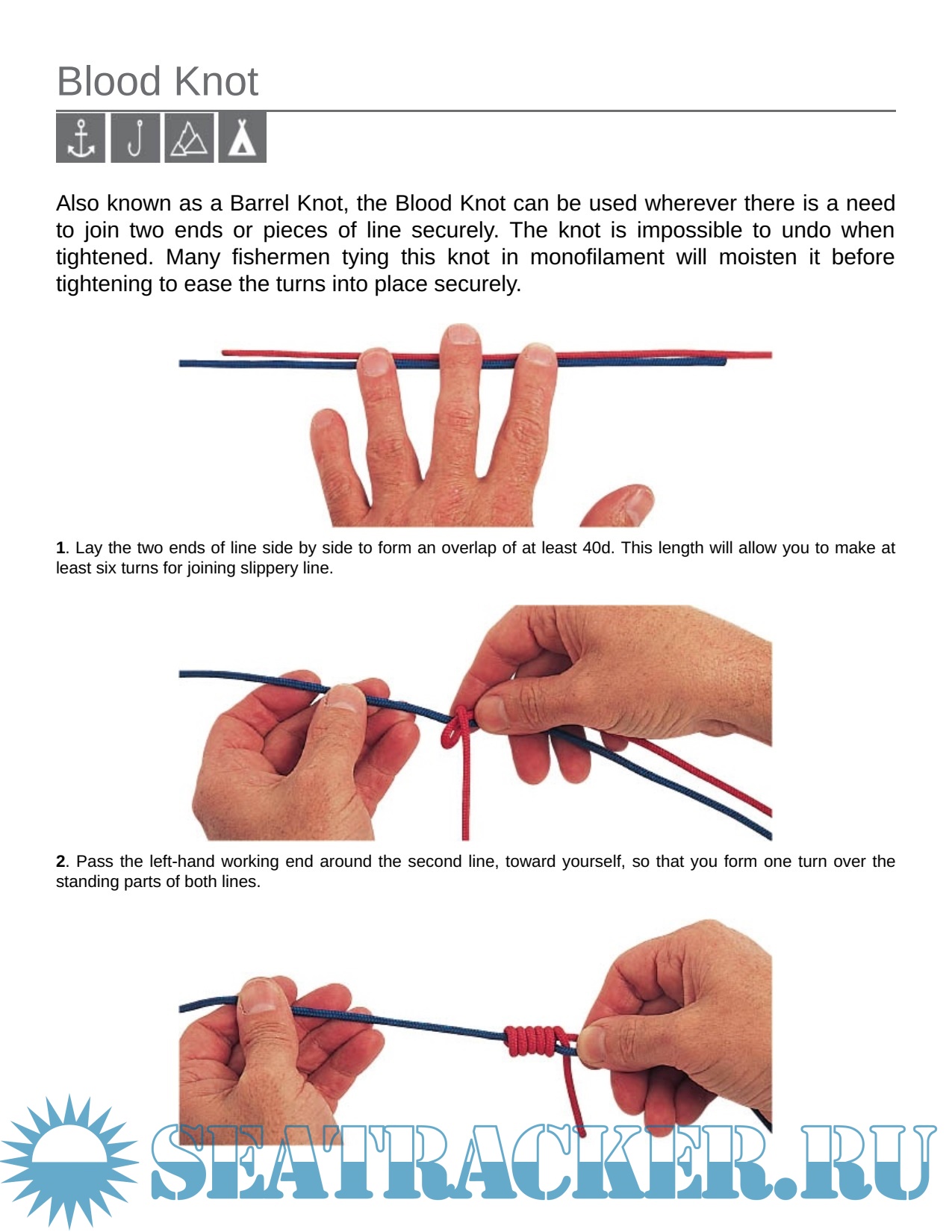 Blood Knot

Also known as a Barrel Knot, the Blood Knot can be used wherever there is a need to join two ends or pieces of line securely. The knot is impossible to undo when tightened. Many fishermen tying this knot in monofilament will moisten it before tightening to ease the turns into place securely.

**1**. Lay the two ends of line side by side to form an overlap of at least 40d. This length will allow you to make at least six turns for joining slippery line.

**2**. Pass the left-hand working end around the second line, toward yourself, so that you form one turn over the standing parts of both lines.

SEATRACKER.RU