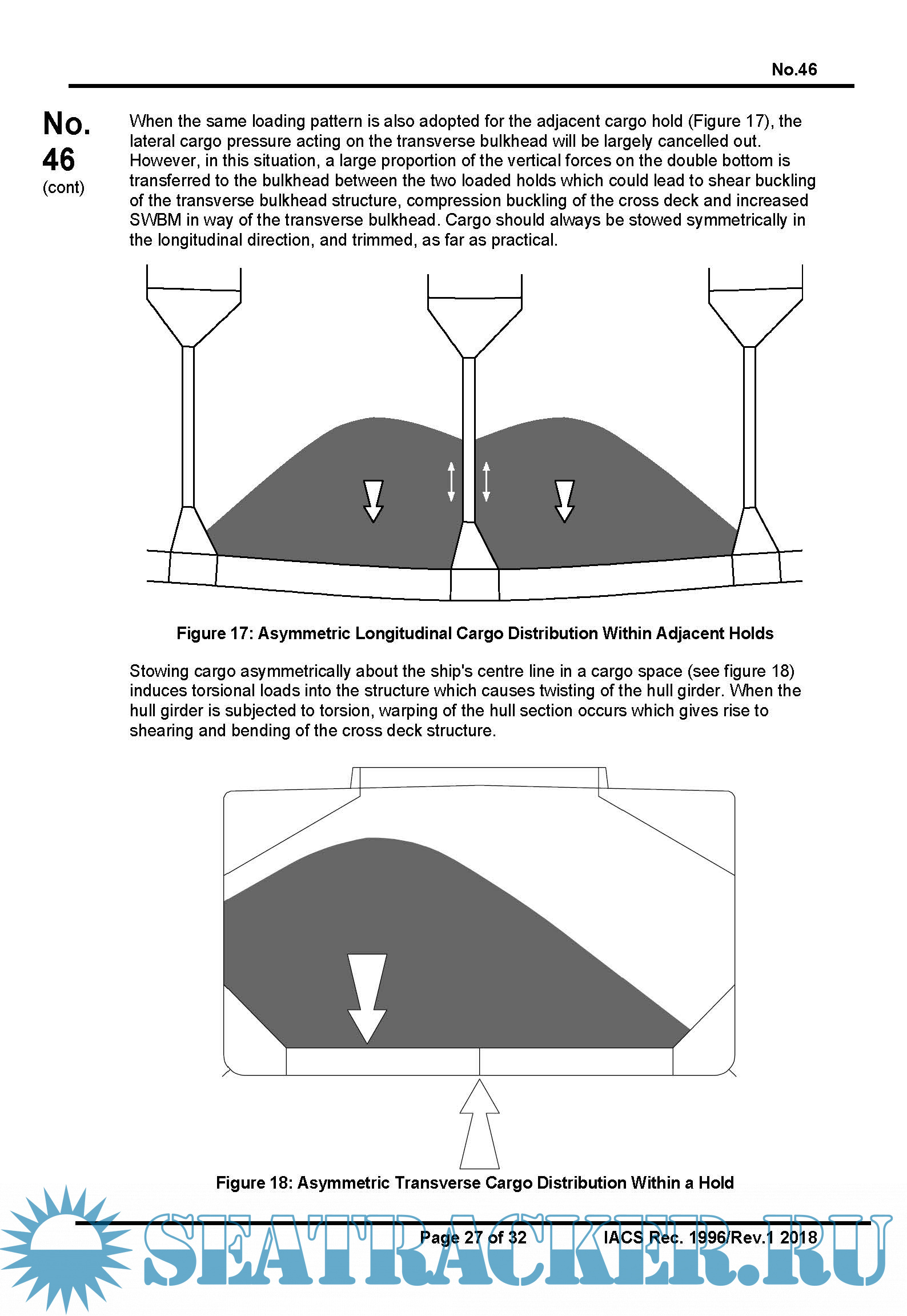 No.46

No.
46
(cont)

When the same loading pattern is also adopted for the adjacent cargo hold (Figure 17), the lateral cargo pressure acting on the transverse bulkhead will be largely cancelled out. However, in this situation, a large proportion of the vertical forces on the double bottom is transferred to the bulkhead between the two loaded holds which could lead to shear buckling of the transverse bulkhead structure, compression buckling of the cross deck and increased SWBM in way of the transverse bulkhead. Cargo should always be stowed symmetrically in the longitudinal direction, and trimmed, as far as practical.

Figure 17: Asymmetric Longitudinal Cargo Distribution Within Adjacent Holds

Stowing cargo asymmetrically about the ship's centre line in a cargo space (see figure 18) induces torsional loads into the structure which causes twisting of the hull girder. When the hull girder is subjected to torsion, warping of the hull section occurs which gives rise to shearing and bending of the cross deck structure.

Figure 18: Asymmetric Transverse Cargo Distribution Within a Hold

Page 27 of 32 IACS Rec. 1996/Rev.1 2018

SEATRACKER.RU