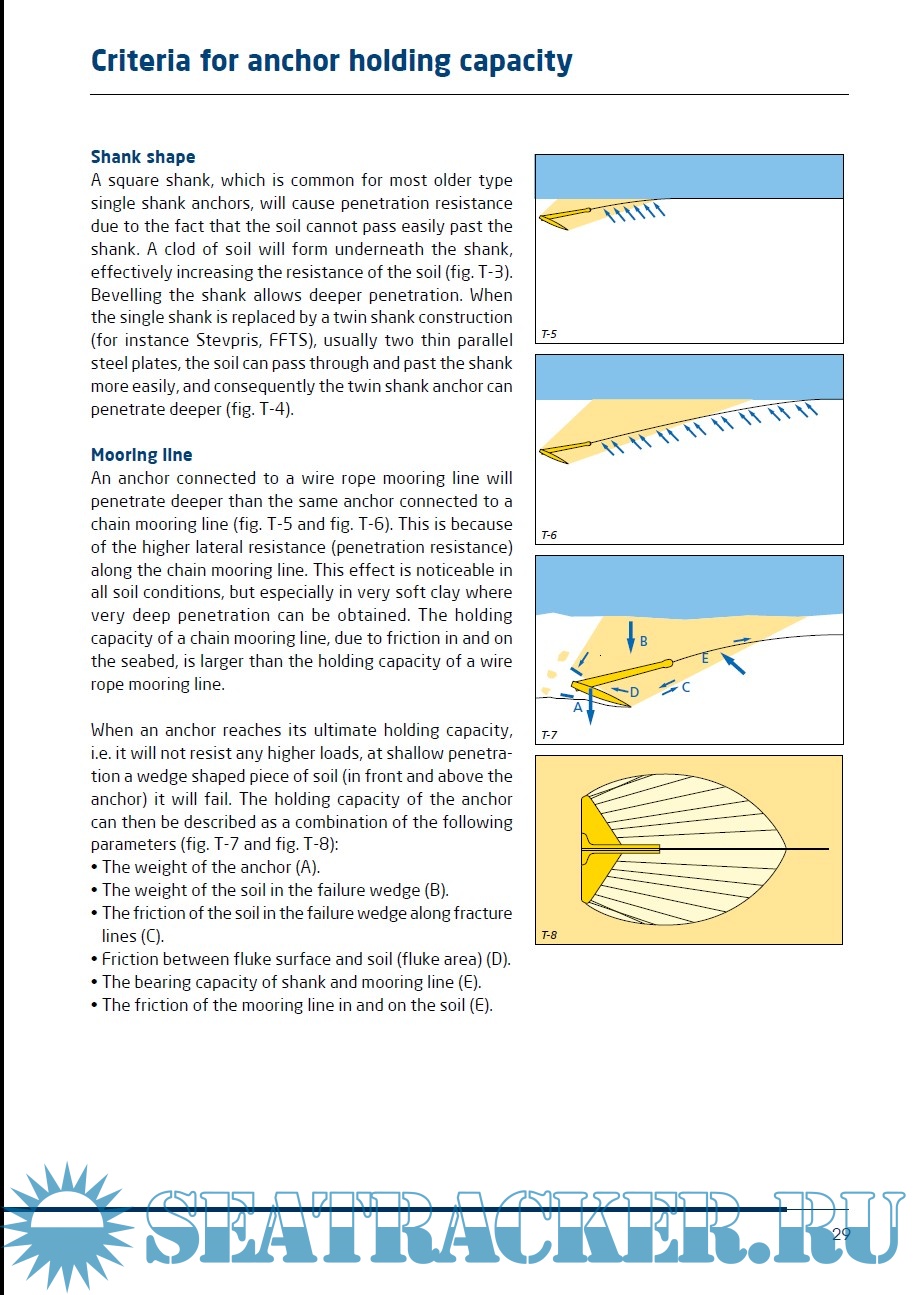 Criteria for anchor holding capacity

Shank shape
A square shank, which is common for most older type single shank anchors, will cause penetration resistance due to the fact that the soil cannot pass easily past the shank. A clod of soil will form underneath the shank, effectively increasing the resistance of the soil (fig. T-3). Bevelling the shank allows deeper penetration. When the single shank is replaced by a twin shank construction (for instance Stevpris, FFTS), usually two thin parallel steel plates, the soil can pass through and past the shank more easily, and consequently the twin shank anchor can penetrate deeper (fig. T-4).

Mooring line
An anchor connected to a wire rope mooring line will penetrate deeper than the same anchor connected to a chain mooring line (fig. T-5 and fig. T-6). This is because of the higher lateral resistance (penetration resistance) along the chain mooring line. This effect is noticeable in all soil conditions, but especially in very soft clay where very deep penetration can be obtained. The holding capacity of a chain mooring line, due to friction in and on the seabed, is larger than the holding capacity of a wire rope mooring line.

When an anchor reaches its ultimate holding capacity, i.e. it will not resist any higher loads, at shallow penetration a wedge shaped piece of soil (in front and above the anchor) it will fail. The holding capacity of the anchor can then be described as a combination of the following parameters (fig. T-7 and fig. T-8):
• The weight of the anchor (A).
• The weight of the soil in the failure wedge (B).
• The friction of the soil in the failure wedge along fracture lines (C).
• Friction between fluke surface and soil (fluke area) (D).
• The bearing capacity of shank and mooring line (E).
• The friction of the mooring line in and on the soil (E).

T-5

T-6

B
E
D
C
A
T-7

T-8

SEATRACKER.RU

29