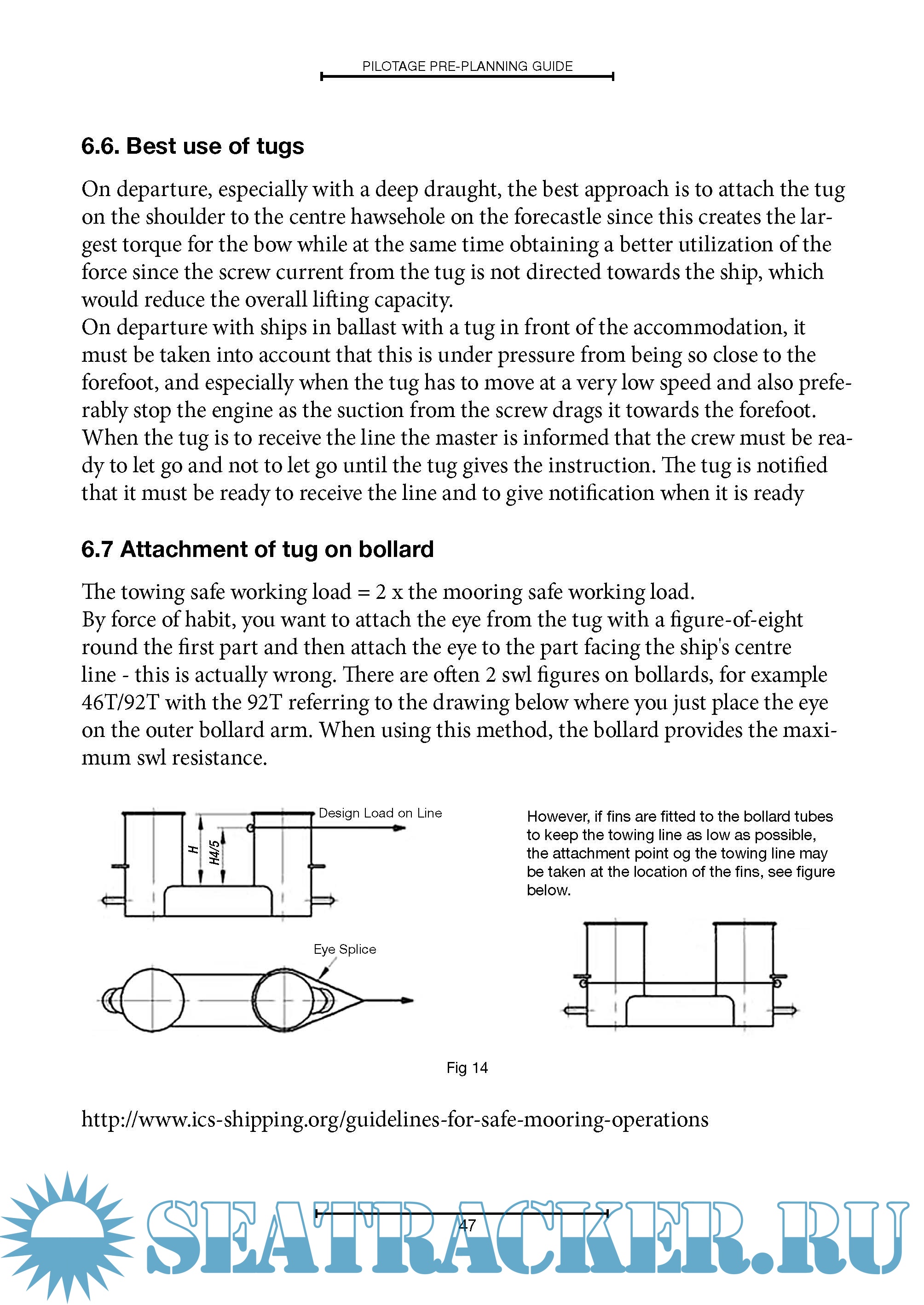 PILOTAGE PRE-PLANNING GUIDE

6.6. Best use of tugs

On departure, especially with a deep draught, the best approach is to attach the tug on the shoulder to the centre hawsehole on the forecastle since this creates the largest torque for the bow while at the same time obtaining a better utilization of the force since the screw current from the tug is not directed towards the ship, which would reduce the overall lifting capacity.
On departure with ships in ballast with a tug in front of the accommodation, it must be taken into account that this is under pressure from being so close to the forefoot, and especially when the tug has to move at a very low speed and also preferably stop the engine as the suction from the screw drags it towards the forefoot. When the tug is to receive the line the master is informed that the crew must be ready to let go and not to let go until the tug gives the instruction. The tug is notified that it must be ready to receive the line and to give notification when it is ready

6.7 Attachment of tug on bollard

The towing safe working load = 2 x the mooring safe working load.
By force of habit, you want to attach the eye from the tug with a figure-of-eight round the first part and then attach the eye to the part facing the ship's centre line - this is actually wrong. There are often 2 swl figures on bollards, for example 46T/92T with the 92T referring to the drawing below where you just place the eye on the outer bollard arm. When using this method, the bollard provides the maximum swl resistance.

Design Load on Line

H

H4/5

Eye Splice

However, if fins are fitted to the bollard tubes to keep the towing line as low as possible, the attachment point og the towing line may be taken at the location of the fins, see figure below.

Fig 14

http://www.ics-shipping.org/guidelines-for-safe-mooring-operations

47

SEATRACKER.RU