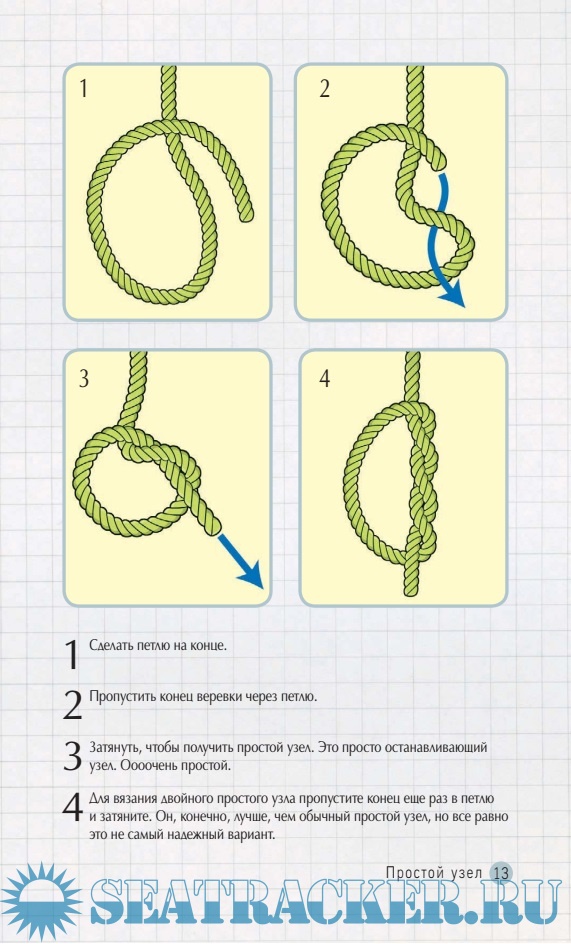 1

2

3

4

1 Сделать петлю на конце.

2 Пропустить конец веревки через петлю.

3 Затянуть, чтобы получить простой узел. Это просто останавливающий узел. Оооочень простой.

4 Для вязания двойного простого узла пропустите конец еще раз в петлю и затяните. Он, конечно, лучше, чем обычный простой узел, но все равно это не самый надежный вариант.

Простой узел 13

SEATRACKER.RU