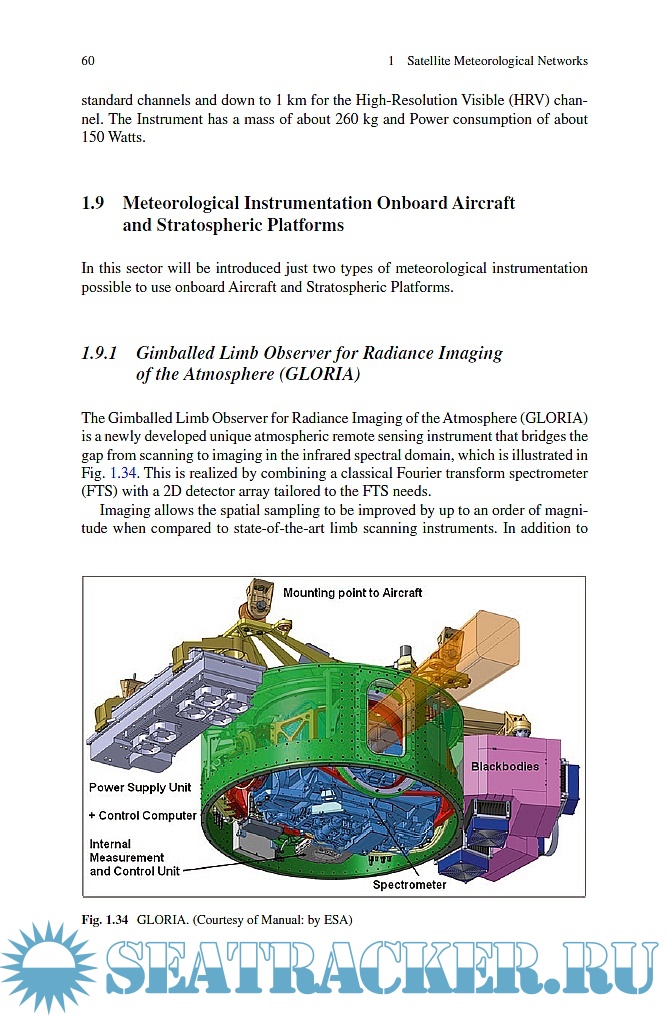 60 1 Satellite Meteorological Networks

standard channels and down to 1 km for the High-Resolution Visible (HRV) channel. The Instrument has a mass of about 260 kg and Power consumption of about 150 Watts.

1.9 Meteorological Instrumentation Onboard Aircraft and Stratospheric Platforms

In this sector will be introduced just two types of meteorological instrumentation possible to use onboard Aircraft and Stratospheric Platforms.

1.9.1 Gimballed Limb Observer for Radiance Imaging of the Atmosphere (GLORIA)

The Gimballed Limb Observer for Radiance Imaging of the Atmosphere (GLORIA) is a newly developed unique atmospheric remote sensing instrument that bridges the gap from scanning to imaging in the infrared spectral domain, which is illustrated in Fig. 1.34. This is realized by combining a classical Fourier transform spectrometer (FTS) with a 2D detector array tailored to the FTS needs.

Imaging allows the spatial sampling to be improved by up to an order of magnitude when compared to state-of-the-art limb scanning instruments. In addition to

Mounting point to Aircraft
Blackbodies
Power Supply Unit
+ Control Computer
Internal Measurement and Control Unit
Spectrometer

Fig. 1.34 GLORIA. (Courtesy of Manual: by ESA)

SEATRACKER.RU