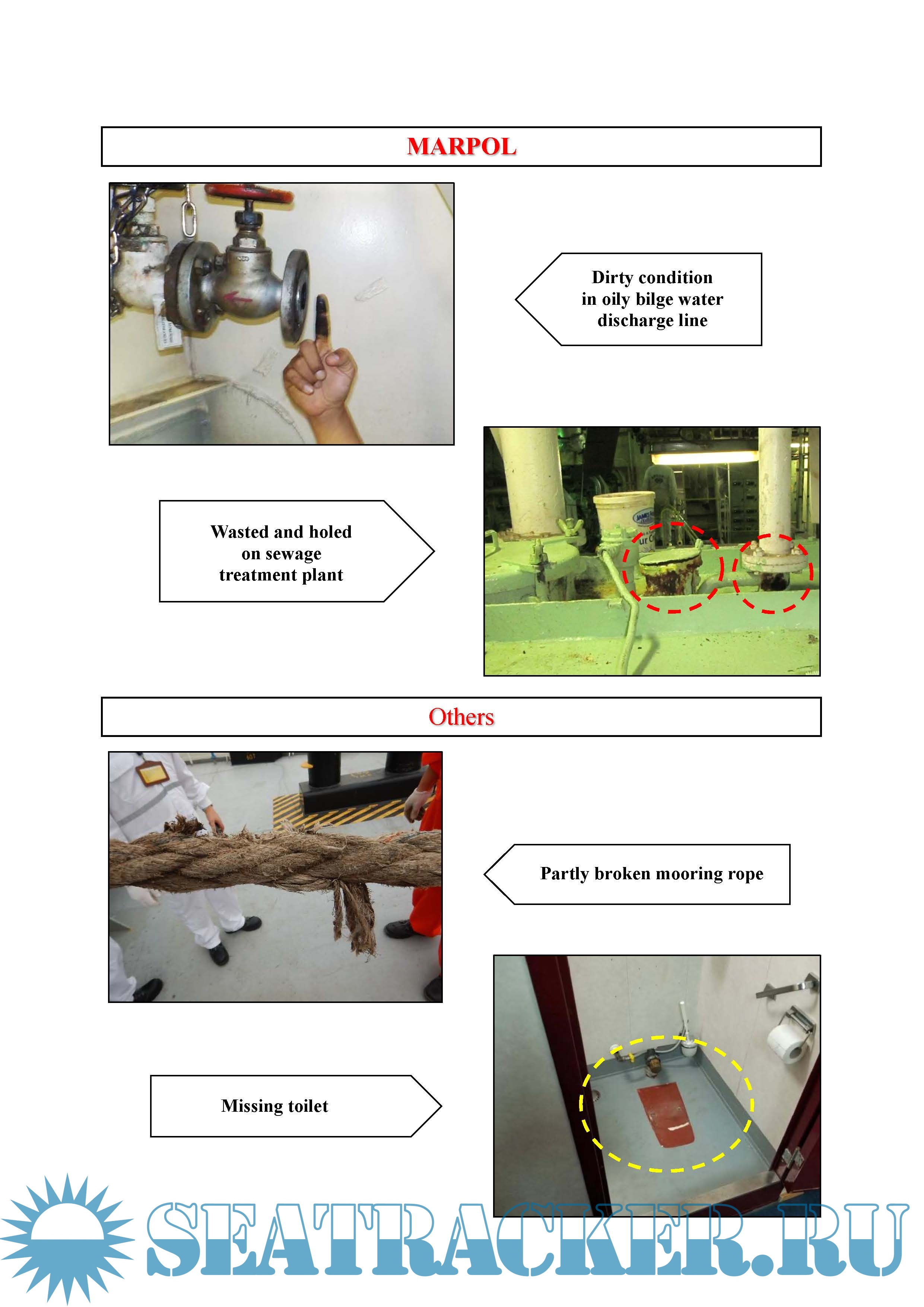 MARPOL

Dirty condition in oily bilge water discharge line

Wasted and holed on sewage treatment plant

Others

Partly broken mooring rope

Missing toilet

SEATRACKER.RU