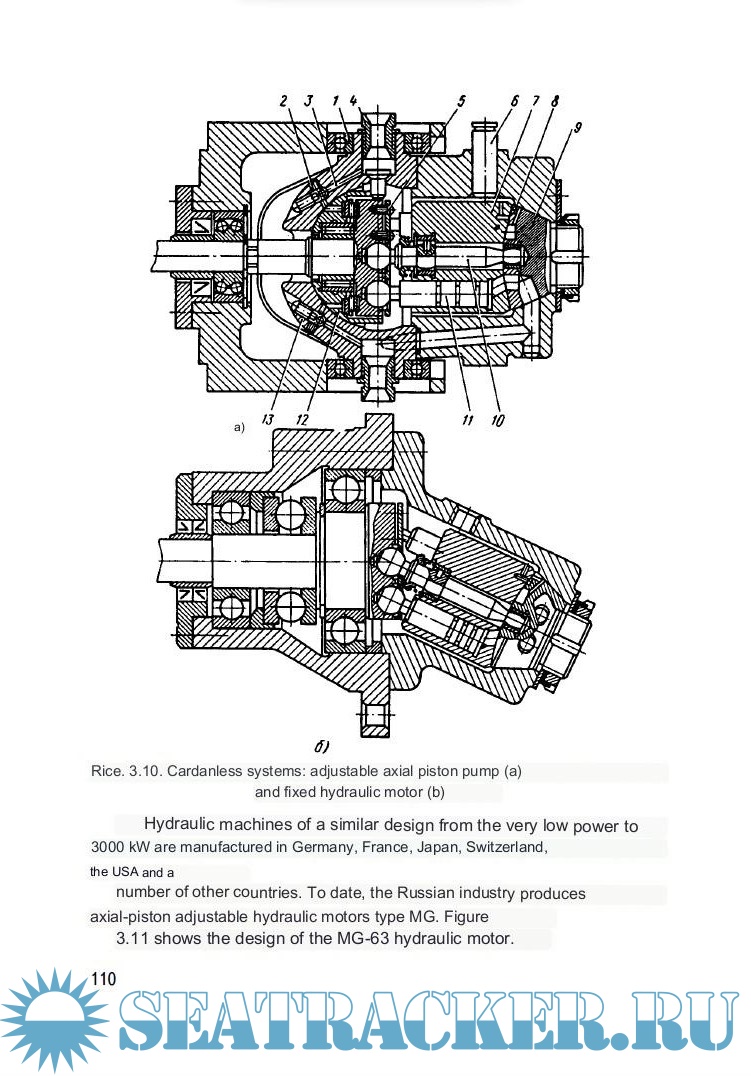 2 3 1 4 5 6 7 8 9

13 12 11 10

a)

б)

Rice. 3.10. Cardanless systems: adjustable axial piston pump (a) and fixed hydraulic motor (b)

Hydraulic machines of a similar design from the very low power to 3000 kW are manufactured in Germany, France, Japan, Switzerland, the USA and a number of other countries. To date, the Russian industry produces axial-piston adjustable hydraulic motors type MG. Figure 3.11 shows the design of the MG-63 hydraulic motor.

110

SEATRACKER.RU