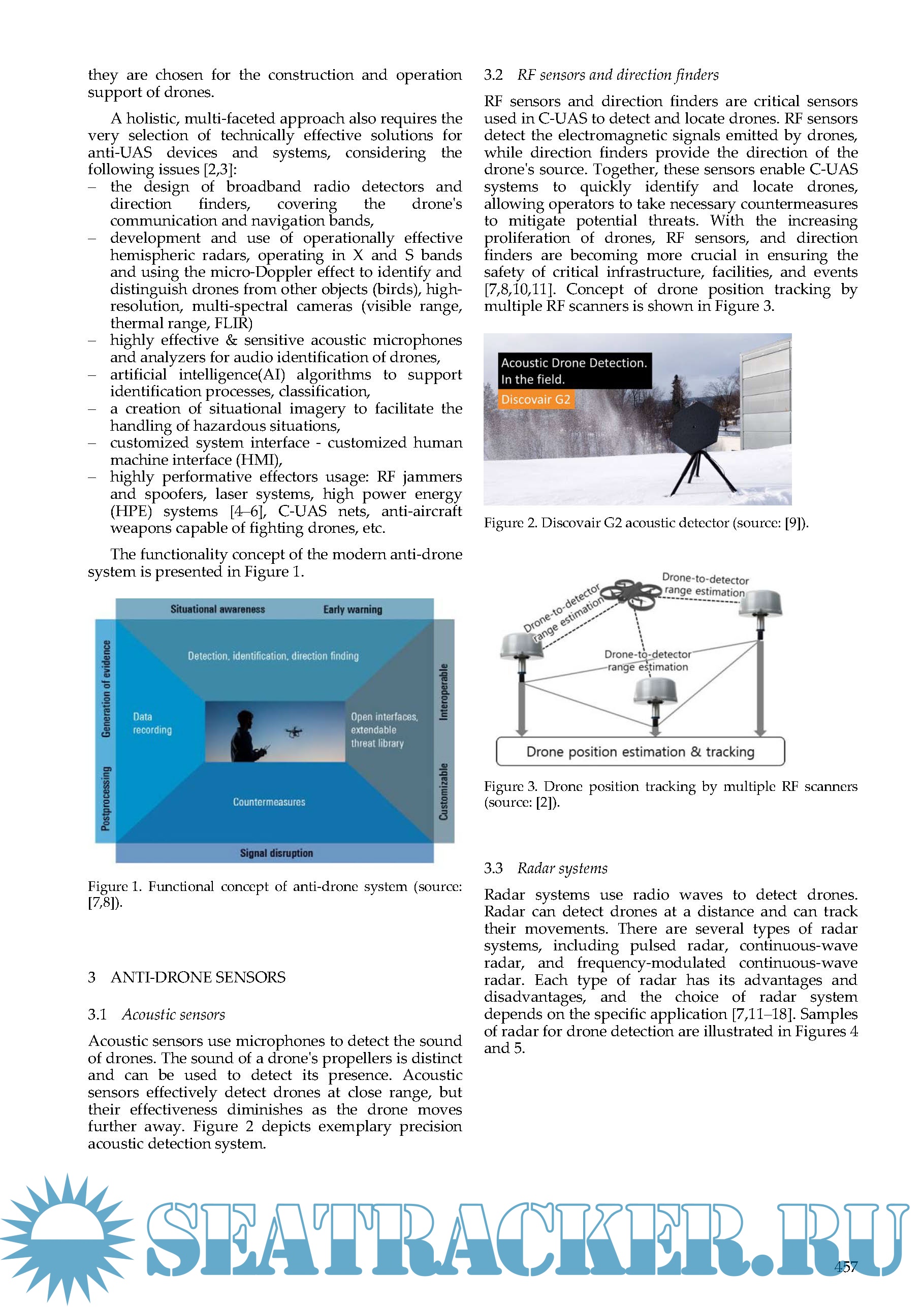 they are chosen for the construction and operation support of drones.

A holistic, multi-faceted approach also requires the very selection of technically effective solutions for anti-UAS devices and systems, considering the following issues [2,3]:
– the design of broadband radio detectors and direction finders, covering the drone's communication and navigation bands,
– development and use of operationally effective hemispheric radars, operating in X and S bands and using the micro-Doppler effect to identify and distinguish drones from other objects (birds), high-resolution, multi-spectral cameras (visible range, thermal range, FLIR)
– highly effective & sensitive acoustic microphones and analyzers for audio identification of drones,
– artificial intelligence(AI) algorithms to support identification processes, classification,
– a creation of situational imagery to facilitate the handling of hazardous situations,
– customized system interface - customized human machine interface (HMI),
– highly performative effectors usage: RF jammers and spoofers, laser systems, high power energy (HPE) systems [4–6], C-UAS nets, anti-aircraft weapons capable of fighting drones, etc.

The functionality concept of the modern anti-drone system is presented in Figure 1.

Situational awareness
Early warning
Generation of evidence
Postprocessing
Detection, identification, direction finding
Data recording
Open interfaces, extendable threat library
Interoperable
Customizable
Countermeasures
Signal disruption

Figure 1. Functional concept of anti-drone system (source: [7,8]).

3 ANTI-DRONE SENSORS

3.1 Acoustic sensors

Acoustic sensors use microphones to detect the sound of drones. The sound of a drone's propellers is distinct and can be used to detect its presence. Acoustic sensors effectively detect drones at close range, but their effectiveness diminishes as the drone moves further away. Figure 2 depicts exemplary precision acoustic detection system.

3.2 RF sensors and direction finders

RF sensors and direction finders are critical sensors used in C-UAS to detect and locate drones. RF sensors detect the electromagnetic signals emitted by drones, while direction finders provide the direction of the drone's source. Together, these sensors enable C-UAS systems to quickly identify and locate drones, allowing operators to take necessary countermeasures to mitigate potential threats. With the increasing proliferation of drones, RF sensors, and direction finders are becoming more crucial in ensuring the safety of critical infrastructure, facilities, and events [7,8,10,11]. Concept of drone position tracking by multiple RF scanners is shown in Figure 3.

Acoustic Drone Detection. In the field.
Discovair G2

Figure 2. Discovair G2 acoustic detector (source: [9]).

Drone-to-detector range estimation
Drone-to-detector range estimation
Drone-to-detector range estimation
Drone position estimation & tracking

Figure 3. Drone position tracking by multiple RF scanners (source: [2]).

3.3 Radar systems

Radar systems use radio waves to detect drones. Radar can detect drones at a distance and can track their movements. There are several types of radar systems, including pulsed radar, continuous-wave radar, and frequency-modulated continuous-wave radar. Each type of radar has its advantages and disadvantages, and the choice of radar system depends on the specific application [7,11–18]. Samples of radar for drone detection are illustrated in Figures 4 and 5.

SEATRACKER.RU

457