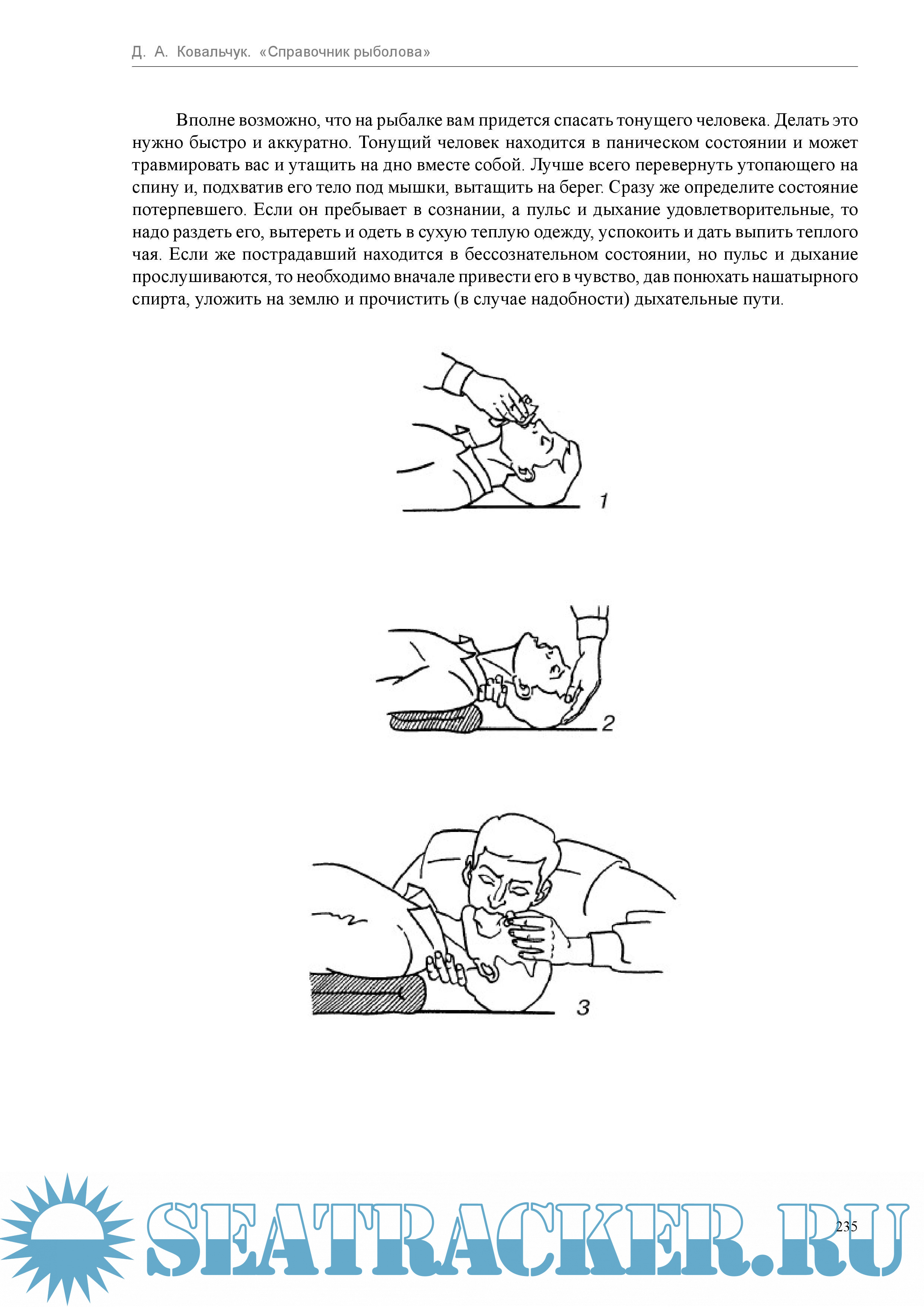 Д. А. Ковальчук. «Справочник рыболова»

Вполне возможно, что на рыбалке вам придется спасать тонущего человека. Делать это нужно быстро и аккуратно. Тонущий человек находится в паническом состоянии и может травмировать вас и утащить на дно вместе собой. Лучше всего перевернуть утопающего на спину и, подхватив его тело под мышки, вытащить на берег. Сразу же определите состояние потерпевшего. Если он пребывает в сознании, а пульс и дыхание удовлетворительные, то надо раздеть его, вытереть и одеть в сухую теплую одежду, успокоить и дать выпить теплого чая. Если же пострадавший находится в бессознательном состоянии, но пульс и дыхание прослушиваются, то необходимо вначале привести его в чувство, дав понюхать нашатырного спирта, уложить на землю и прочистить (в случае надобности) дыхательные пути.

1

2

3

SEATRACKER.RU

235