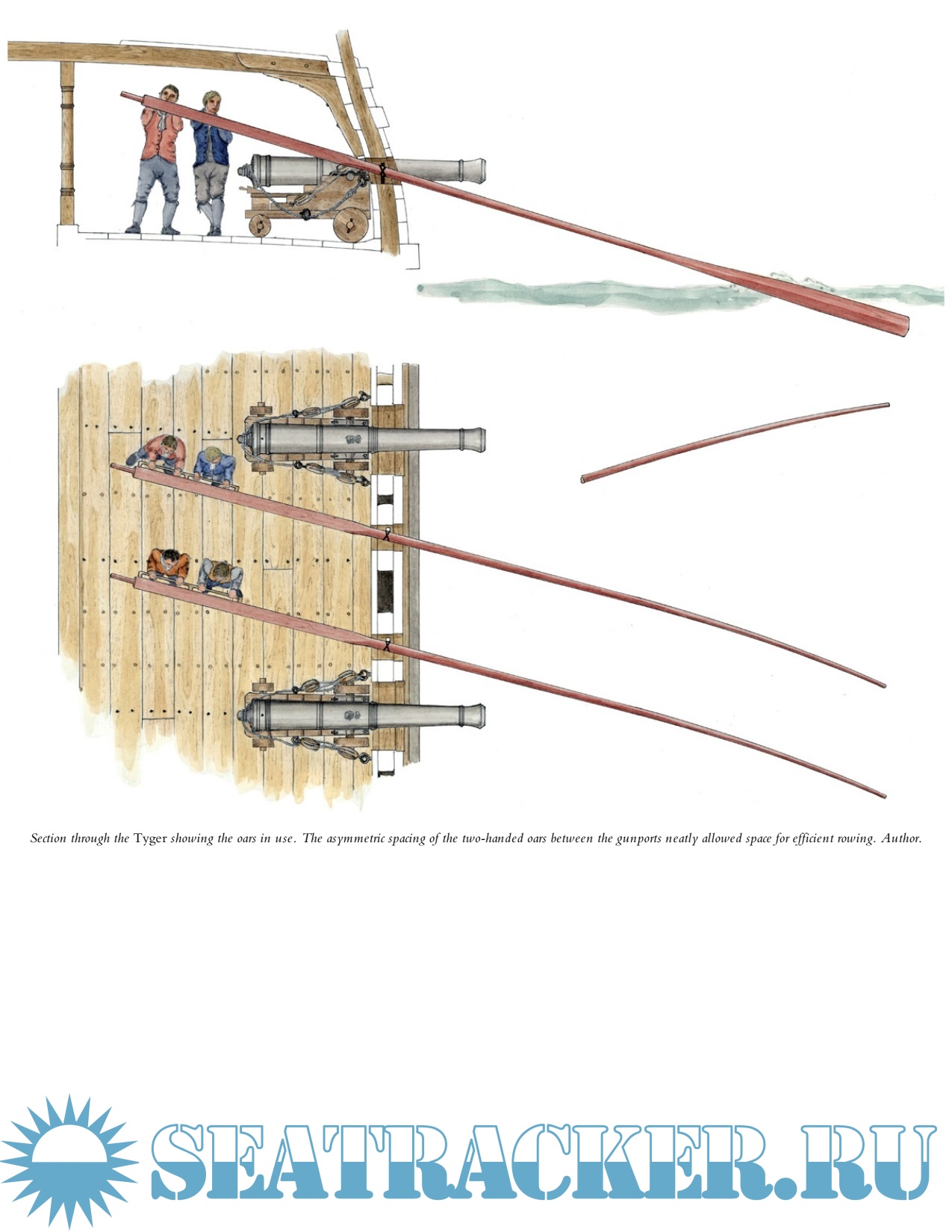 Section through the Tyger showing the oars in use. The asymmetric spacing of the two-handed oars between the gunports neatly allowed space for efficient rowing. Author.

SEATRACKER.RU