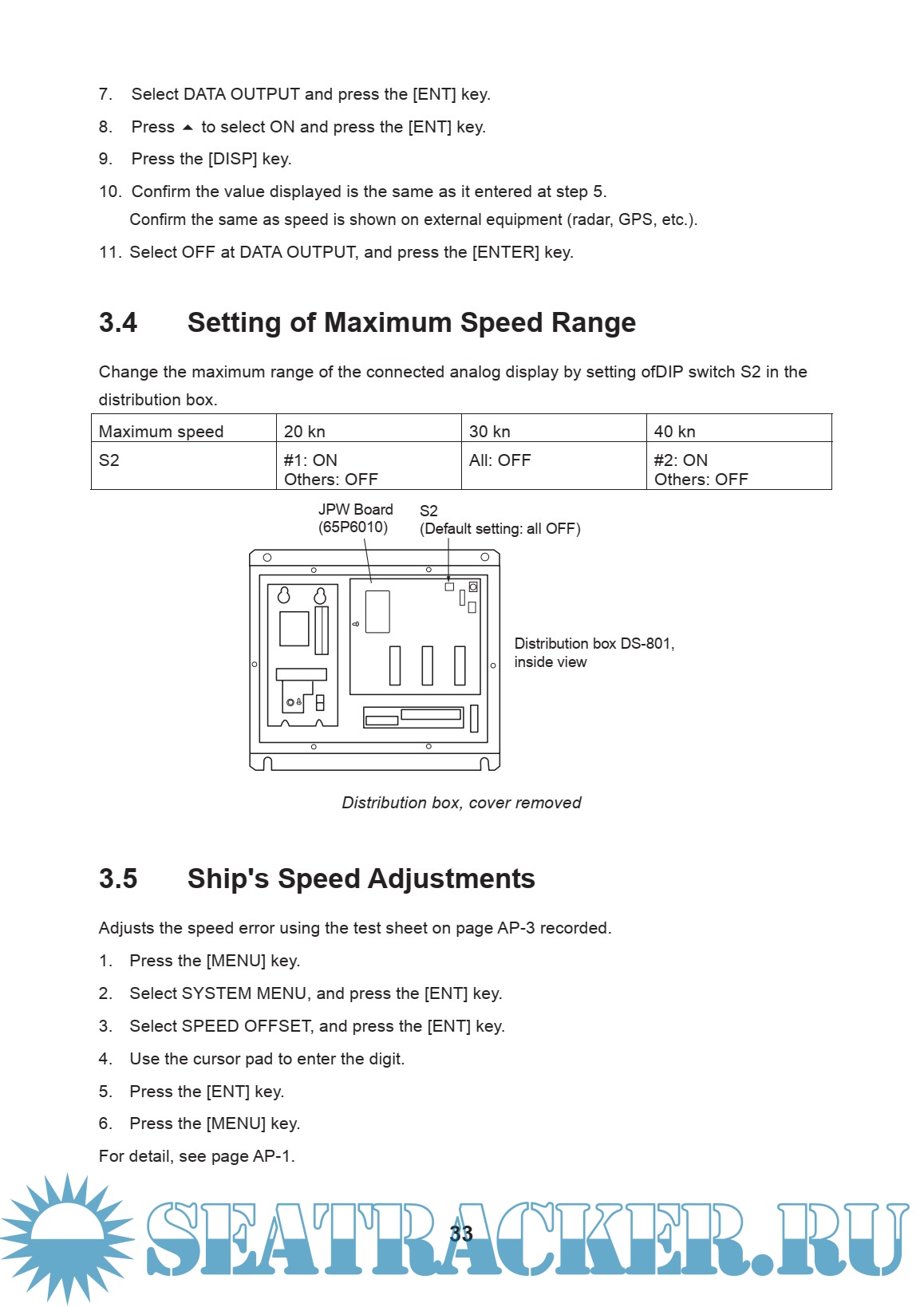 7. Select DATA OUTPUT and press the [ENT] key.

8. Press ▲ to select ON and press the [ENT] key.

9. Press the [DISP] key.

10. Confirm the value displayed is the same as it entered at step 5.
Confirm the same as speed is shown on external equipment (radar, GPS, etc.).

11. Select OFF at DATA OUTPUT, and press the [ENTER] key.

3.4 Setting of Maximum Speed Range

Change the maximum range of the connected analog display by setting ofDIP switch S2 in the distribution box.

| Maximum speed | 20 kn | 30 kn | 40 kn |
|---|---|---|---|
| S2 | #1: ON Others: OFF | All: OFF | #2: ON Others: OFF |

JPW Board (65P6010)
S2 (Default setting: all OFF)
Distribution box DS-801, inside view

Distribution box, cover removed

3.5 Ship's Speed Adjustments

Adjusts the speed error using the test sheet on page AP-3 recorded.

1. Press the [MENU] key.

2. Select SYSTEM MENU, and press the [ENT] key.

3. Select SPEED OFFSET, and press the [ENT] key.

4. Use the cursor pad to enter the digit.

5. Press the [ENT] key.

6. Press the [MENU] key.

For detail, see page AP-1.

33

SEATRACKER.RU