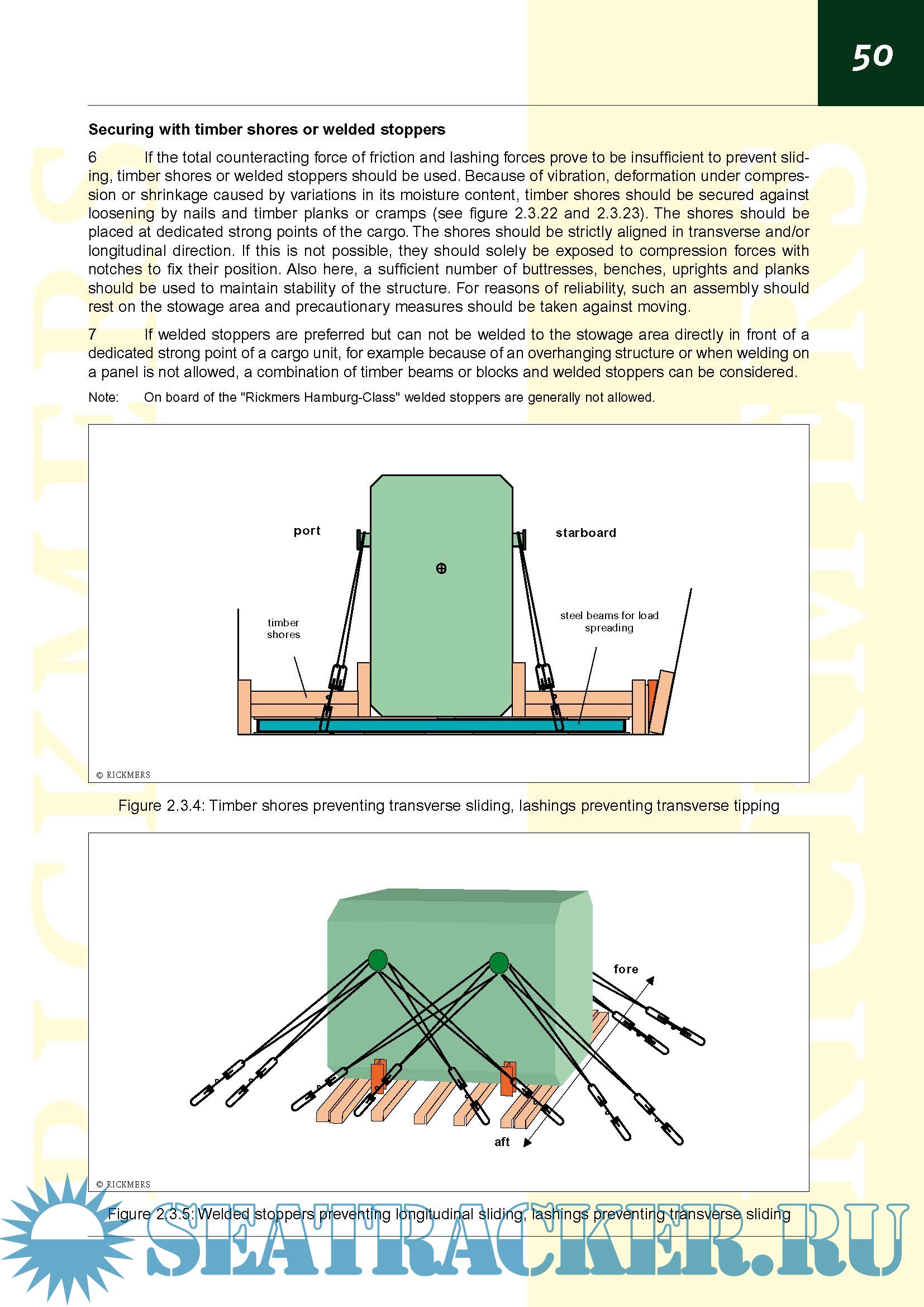 50

**Securing with timber shores or welded stoppers**

6 If the total counteracting force of friction and lashing forces prove to be insufficient to prevent sliding, timber shores or welded stoppers should be used. Because of vibration, deformation under compression or shrinkage caused by variations in its moisture content, timber shores should be secured against loosening by nails and timber planks or cramps (see figure 2.3.22 and 2.3.23). The shores should be placed at dedicated strong points of the cargo. The shores should be strictly aligned in transverse and/or longitudinal direction. If this is not possible, they should solely be exposed to compression forces with notches to fix their position. Also here, a sufficient number of buttresses, benches, uprights and planks should be used to maintain stability of the structure. For reasons of reliability, such an assembly should rest on the stowage area and precautionary measures should be taken against moving.

7 If welded stoppers are preferred but can not be welded to the stowage area directly in front of a dedicated strong point of a cargo unit, for example because of an overhanging structure or when welding on a panel is not allowed, a combination of timber beams or blocks and welded stoppers can be considered.

Note: On board of the "Rickmers Hamburg-Class" welded stoppers are generally not allowed.

port

starboard

timber shores

steel beams for load spreading

© RICKMERS

Figure 2.3.4: Timber shores preventing transverse sliding, lashings preventing transverse tipping

fore

aft

© RICKMERS

Figure 2.3.5: Welded stoppers preventing longitudinal sliding, lashings preventing transverse sliding

SEATRACKER.RU