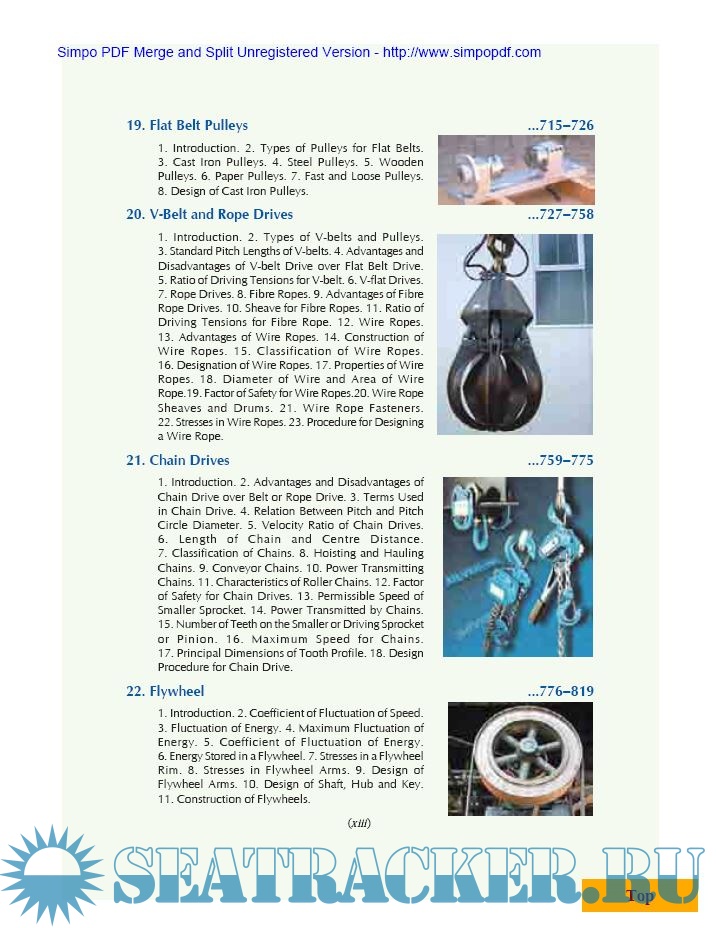 Simpo PDF Merge and Split Unregistered Version - http://www.simpopdf.com

19. Flat Belt Pulleys ...715–726

1. Introduction. 2. Types of Pulleys for Flat Belts. 3. Cast Iron Pulleys. 4. Steel Pulleys. 5. Wooden Pulleys. 6. Paper Pulleys. 7. Fast and Loose Pulleys. 8. Design of Cast Iron Pulleys.

20. V-Belt and Rope Drives ...727–758

1. Introduction. 2. Types of V-belts and Pulleys. 3. Standard Pitch Lengths of V-belts. 4. Advantages and Disadvantages of V-belt Drive over Flat Belt Drive. 5. Ratio of Driving Tensions for V-belt. 6. V-flat Drives. 7. Rope Drives. 8. Fibre Ropes. 9. Advantages of Fibre Rope Drives. 10. Sheave for Fibre Ropes. 11. Ratio of Driving Tensions for Fibre Rope. 12. Wire Ropes. 13. Advantages of Wire Ropes. 14. Construction of Wire Ropes. 15. Classification of Wire Ropes. 16. Designation of Wire Ropes. 17. Properties of Wire Ropes. 18. Diameter of Wire and Area of Wire Rope.19. Factor of Safety for Wire Ropes.20. Wire Rope Sheaves and Drums. 21. Wire Rope Fasteners. 22. Stresses in Wire Ropes. 23. Procedure for Designing a Wire Rope.

21. Chain Drives ...759–775

1. Introduction. 2. Advantages and Disadvantages of Chain Drive over Belt or Rope Drive. 3. Terms Used in Chain Drive. 4. Relation Between Pitch and Pitch Circle Diameter. 5. Velocity Ratio of Chain Drives. 6. Length of Chain and Centre Distance. 7. Classification of Chains. 8. Hoisting and Hauling Chains. 9. Conveyor Chains. 10. Power Transmitting Chains. 11. Characteristics of Roller Chains. 12. Factor of Safety for Chain Drives. 13. Permissible Speed of Smaller Sprocket. 14. Power Transmitted by Chains. 15. Number of Teeth on the Smaller or Driving Sprocket or Pinion. 16. Maximum Speed for Chains. 17. Principal Dimensions of Tooth Profile. 18. Design Procedure for Chain Drive.

22. Flywheel ...776–819

1. Introduction. 2. Coefficient of Fluctuation of Speed. 3. Fluctuation of Energy. 4. Maximum Fluctuation of Energy. 5. Coefficient of Fluctuation of Energy. 6. Energy Stored in a Flywheel. 7. Stresses in a Flywheel Rim. 8. Stresses in Flywheel Arms. 9. Design of Flywheel Arms. 10. Design of Shaft, Hub and Key. 11. Construction of Flywheels.

(xiii)

SEATRACKER.RU

Top