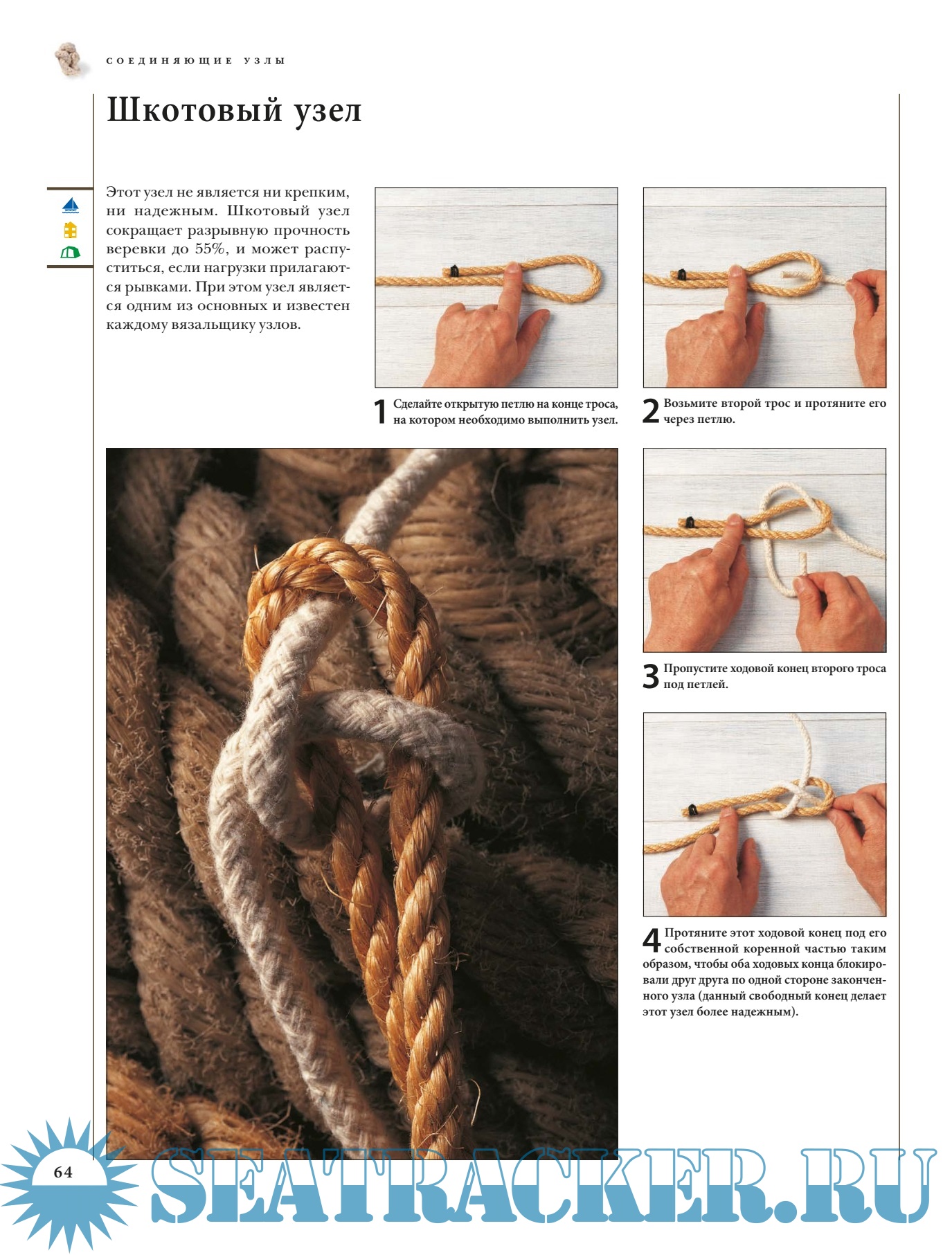 СОЕДИНЯЮЩИЕ УЗЛЫ

Шкотовый узел

Этот узел не является ни крепким, ни надежным. Шкотовый узел сокращает разрывную прочность веревки до 55%, и может распуститься, если нагрузки прилагаются рывками. При этом узел является одним из основных и известен каждому вязальщику узлов.

1 Сделайте открытую петлю на конце троса, на котором необходимо выполнить узел.

2 Возьмите второй трос и протяните его через петлю.

3 Пропустите ходовой конец второго троса под петлей.

4 Протяните этот ходовой конец под его собственной коренной частью таким образом, чтобы оба ходовых конца блокировали друг друга по одной стороне законченного узла (данный свободный конец делает этот узел более надежным).

64

SEATRACKER.RU