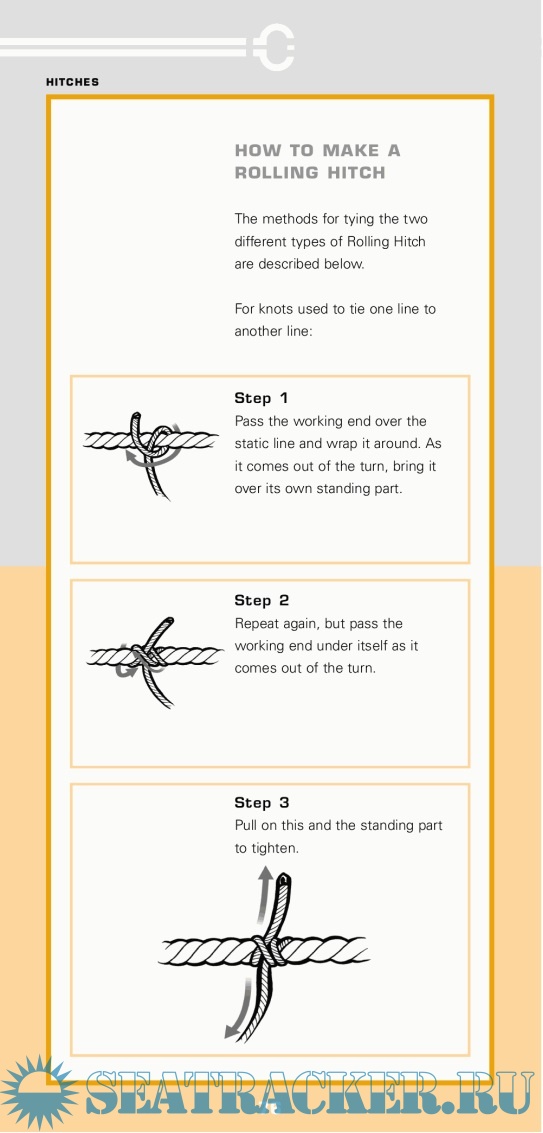 HITCHES

HOW TO MAKE A ROLLING HITCH

The methods for tying the two different types of Rolling Hitch are described below.

For knots used to tie one line to another line:

Step 1
Pass the working end over the static line and wrap it around. As it comes out of the turn, bring it over its own standing part.

Step 2
Repeat again, but pass the working end under itself as it comes out of the turn.

Step 3
Pull on this and the standing part to tighten.

SEATRACKER.RU