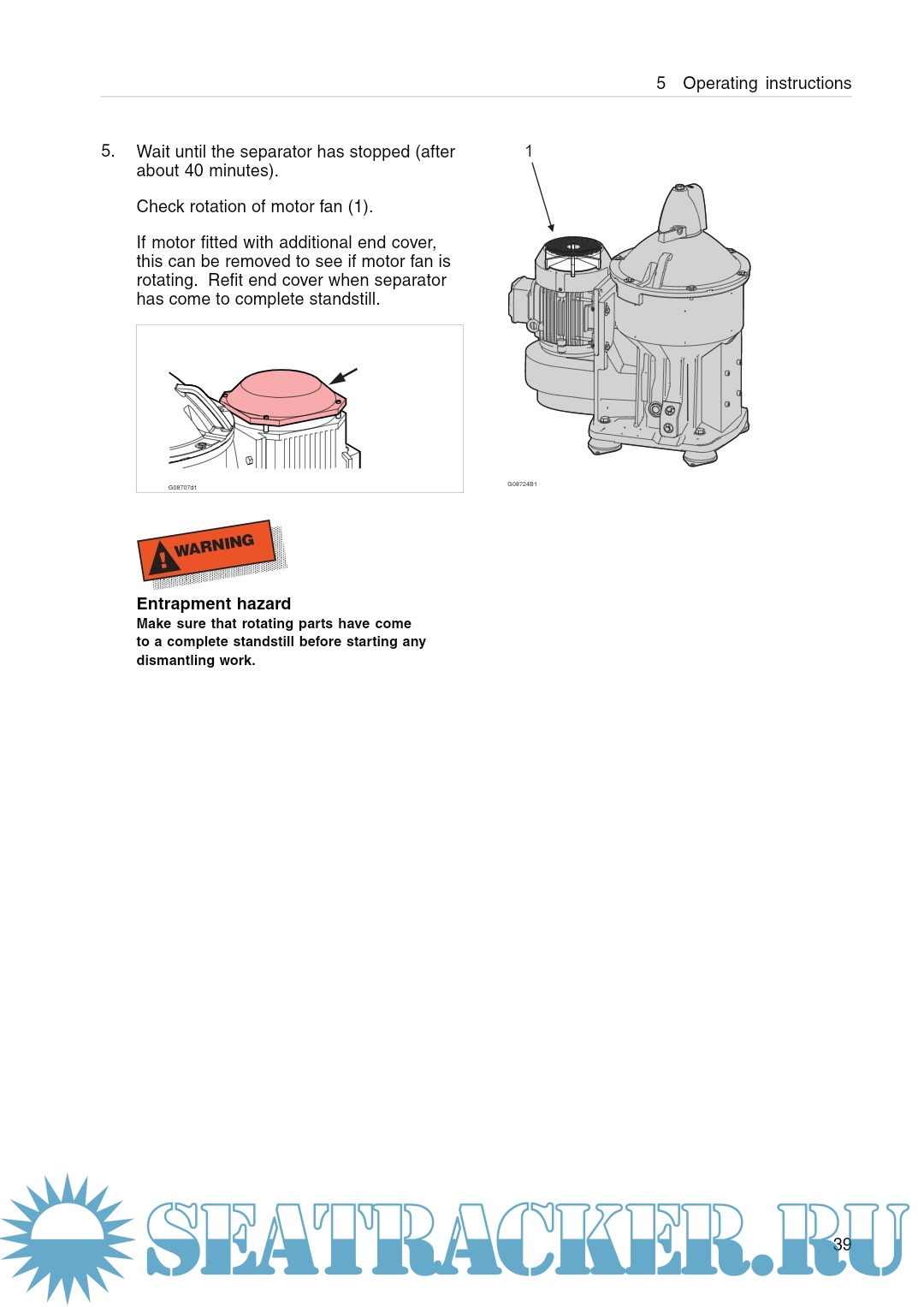 5 Operating instructions

5. Wait until the separator has stopped (after about 40 minutes).

Check rotation of motor fan (1).

If motor fitted with additional end cover, this can be removed to see if motor fan is rotating. Refit end cover when separator has come to complete standstill.

G08707d1

1

G08724B1

WARNING

Entrapment hazard
Make sure that rotating parts have come to a complete standstill before starting any dismantling work.

SEATRACKER.RU

39