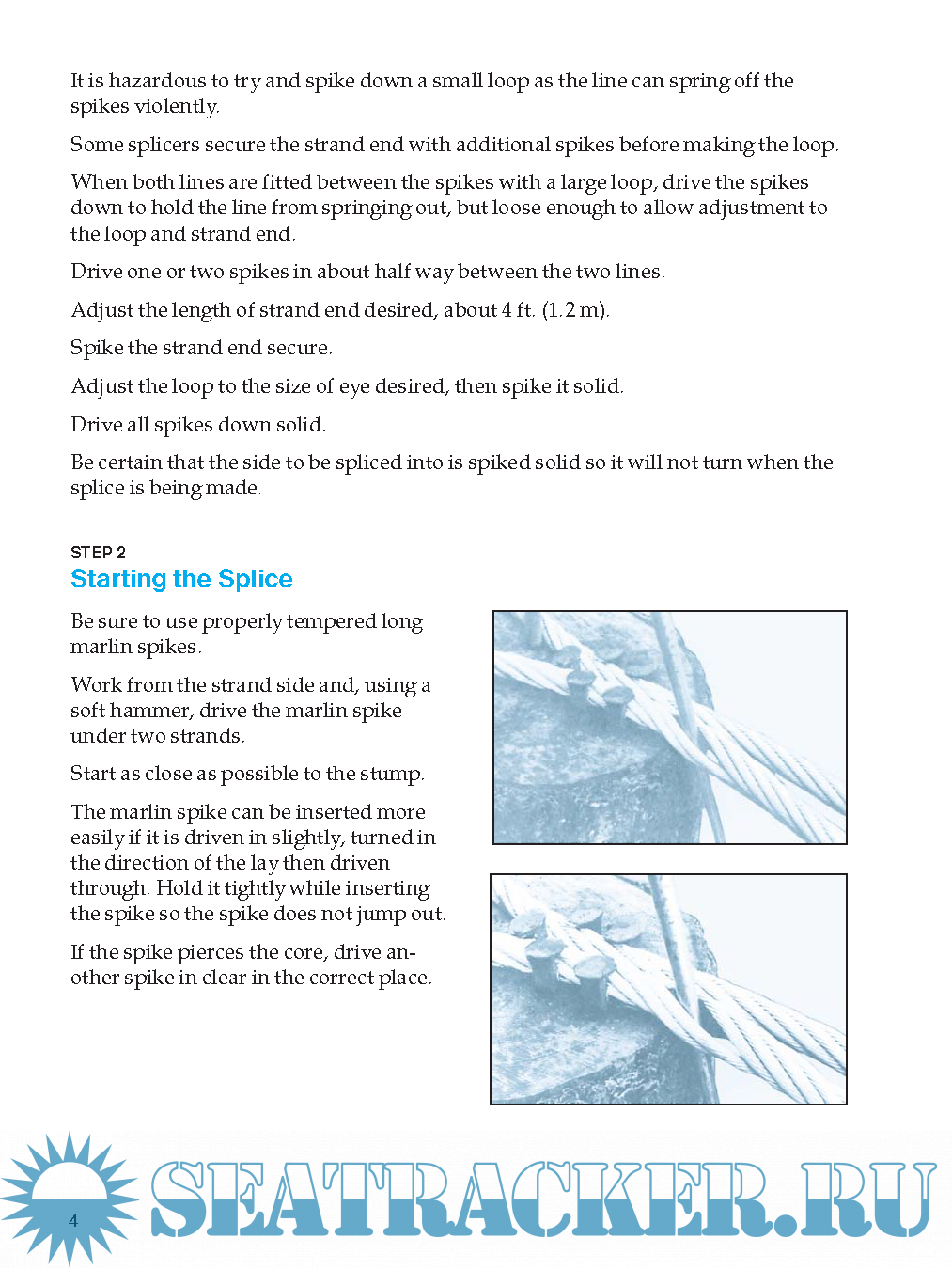 It is hazardous to try and spike down a small loop as the line can spring off the spikes violently.

Some splicers secure the strand end with additional spikes before making the loop.

When both lines are fitted between the spikes with a large loop, drive the spikes down to hold the line from springing out, but loose enough to allow adjustment to the loop and strand end.

Drive one or two spikes in about half way between the two lines.

Adjust the length of strand end desired, about 4 ft. (1.2 m).

Spike the strand end secure.

Adjust the loop to the size of eye desired, then spike it solid.

Drive all spikes down solid.

Be certain that the side to be spliced into is spiked solid so it will not turn when the splice is being made.

STEP 2
Starting the Splice

Be sure to use properly tempered long marlin spikes.

Work from the strand side and, using a soft hammer, drive the marlin spike under two strands.

Start as close as possible to the stump.

The marlin spike can be inserted more easily if it is driven in slightly, turned in the direction of the lay then driven through. Hold it tightly while inserting the spike so the spike does not jump out.

If the spike pierces the core, drive another spike in clear in the correct place.

4

SEATRACKER.RU