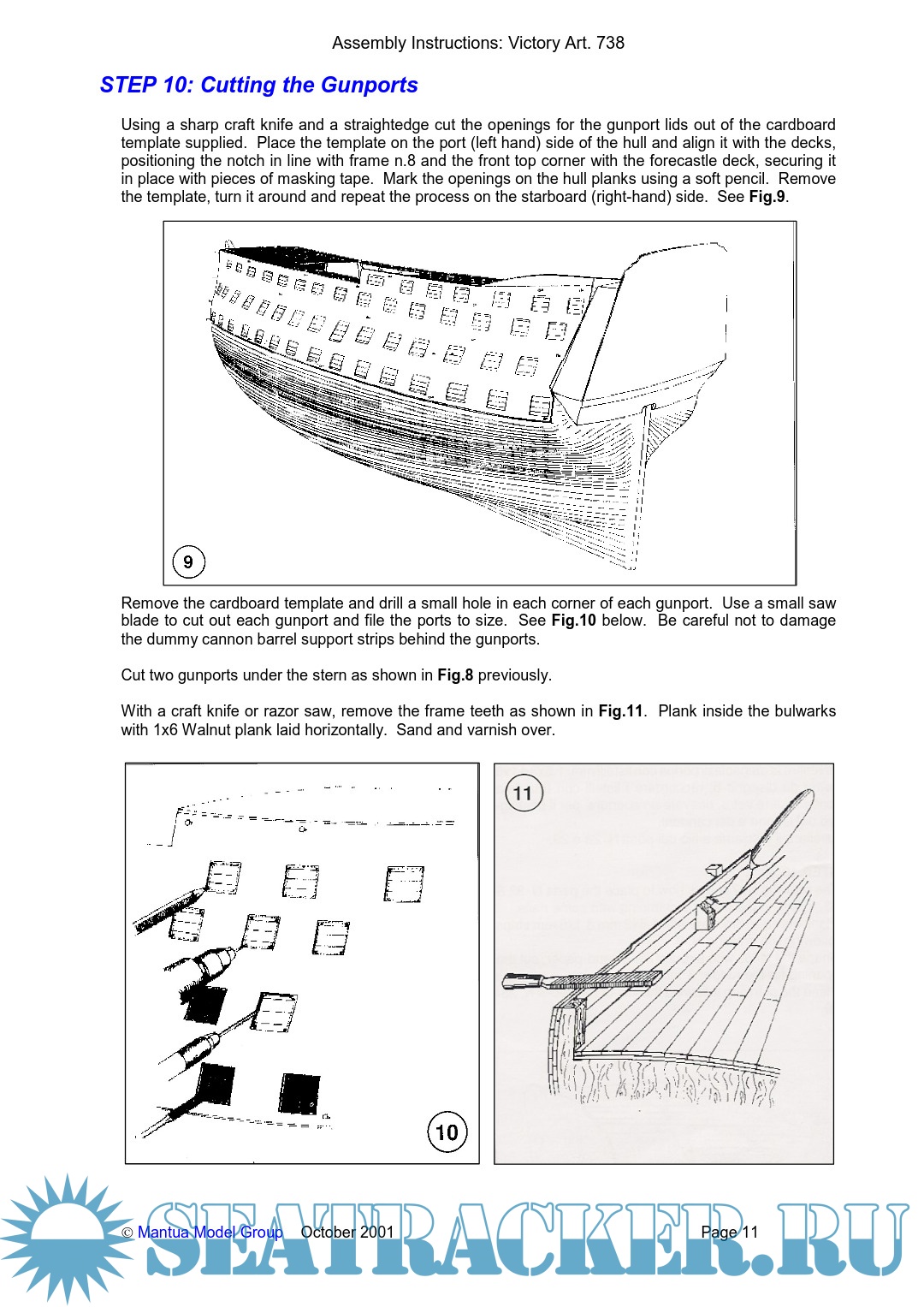 Assembly Instructions: Victory Art. 738

STEP 10: Cutting the Gunports

Using a sharp craft knife and a straightedge cut the openings for the gunport lids out of the cardboard template supplied. Place the template on the port (left hand) side of the hull and align it with the decks, positioning the notch in line with frame n.8 and the front top corner with the forecastle deck, securing it in place with pieces of masking tape. Mark the openings on the hull planks using a soft pencil. Remove the template, turn it around and repeat the process on the starboard (right-hand) side. See Fig.9.

9

Remove the cardboard template and drill a small hole in each corner of each gunport. Use a small saw blade to cut out each gunport and file the ports to size. See Fig.10 below. Be careful not to damage the dummy cannon barrel support strips behind the gunports.

Cut two gunports under the stern as shown in Fig.8 previously.

With a craft knife or razor saw, remove the frame teeth as shown in Fig.11. Plank inside the bulwarks with 1x6 Walnut plank laid horizontally. Sand and varnish over.

10

11

© Mantua Model Group October 2001 Page 11

SEATRACKER.RU