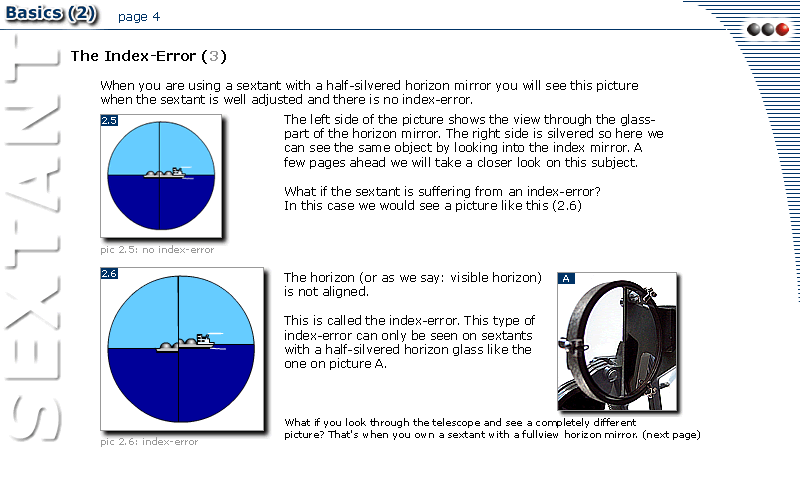 Basics (2) page 4

SEXTANT

The Index-Error (3)

When you are using a sextant with a half-silvered horizon mirror you will see this picture when the sextant is well adjusted and there is no index-error.

2.5

pic 2.5: no index-error

The left side of the picture shows the view through the glass-part of the horizon mirror. The right side is silvered so here we can see the same object by looking into the index mirror. A few pages ahead we will take a closer look on this subject.

What if the sextant is suffering from an index-error? In this case we would see a picture like this (2.6)

2.6

pic 2.6: index-error

The horizon (or as we say: visible horizon) is not aligned.

This is called the index-error. This type of index-error can only be seen on sextants with a half-silvered horizon glass like the one on picture A.

A

What if you look through the telescope and see a completely different picture? That's when you own a sextant with a fullview horizon mirror. (next page)