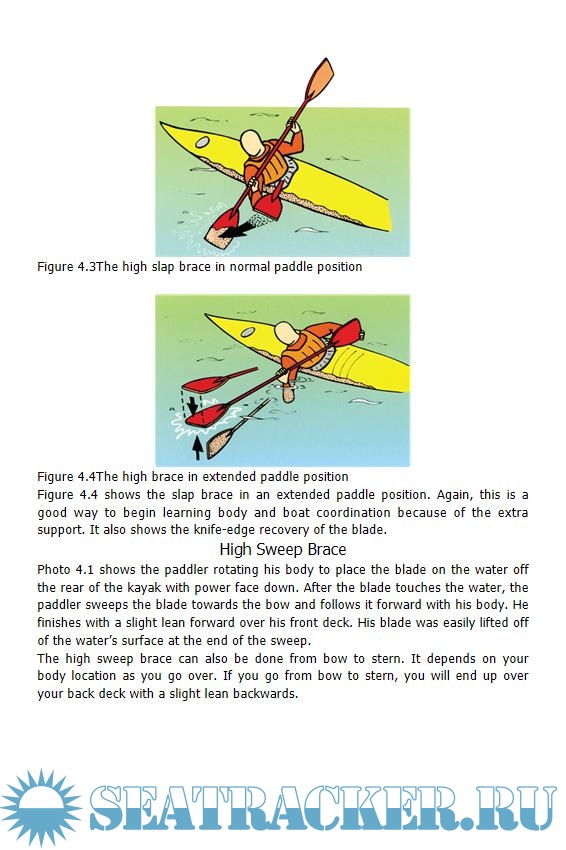 Figure 4.3The high slap brace in normal paddle position

Figure 4.4The high brace in extended paddle position
Figure 4.4 shows the slap brace in an extended paddle position. Again, this is a good way to begin learning body and boat coordination because of the extra support. It also shows the knife-edge recovery of the blade.

High Sweep Brace

Photo 4.1 shows the paddler rotating his body to place the blade on the water off the rear of the kayak with power face down. After the blade touches the water, the paddler sweeps the blade towards the bow and follows it forward with his body. He finishes with a slight lean forward over his front deck. His blade was easily lifted off of the water's surface at the end of the sweep.
The high sweep brace can also be done from bow to stern. It depends on your body location as you go over. If you go from bow to stern, you will end up over your back deck with a slight lean backwards.

SEATRACKER.RU