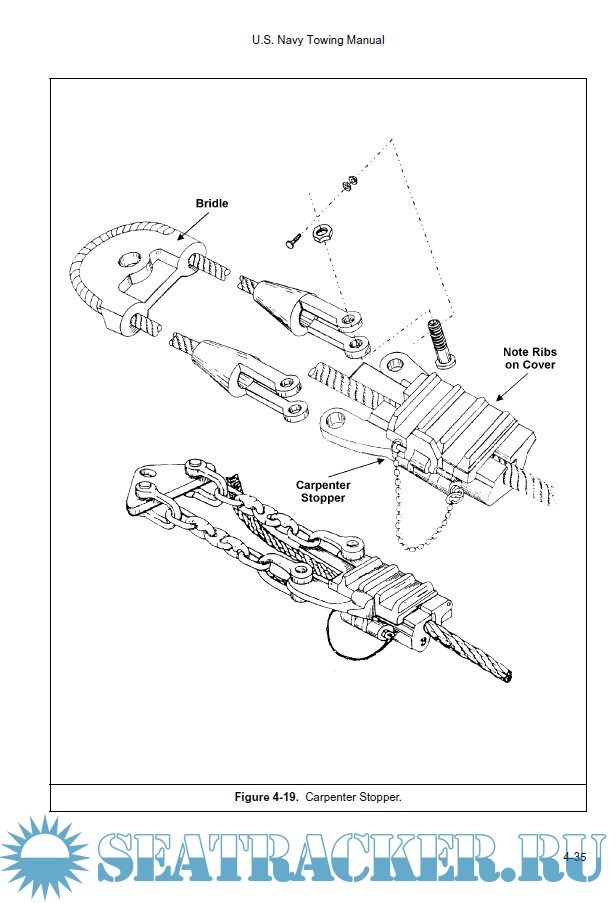 U.S. Navy Towing Manual

Bridle

Note Ribs on Cover

Carpenter Stopper

Figure 4-19. Carpenter Stopper.

SEATRACKER.RU

4-35