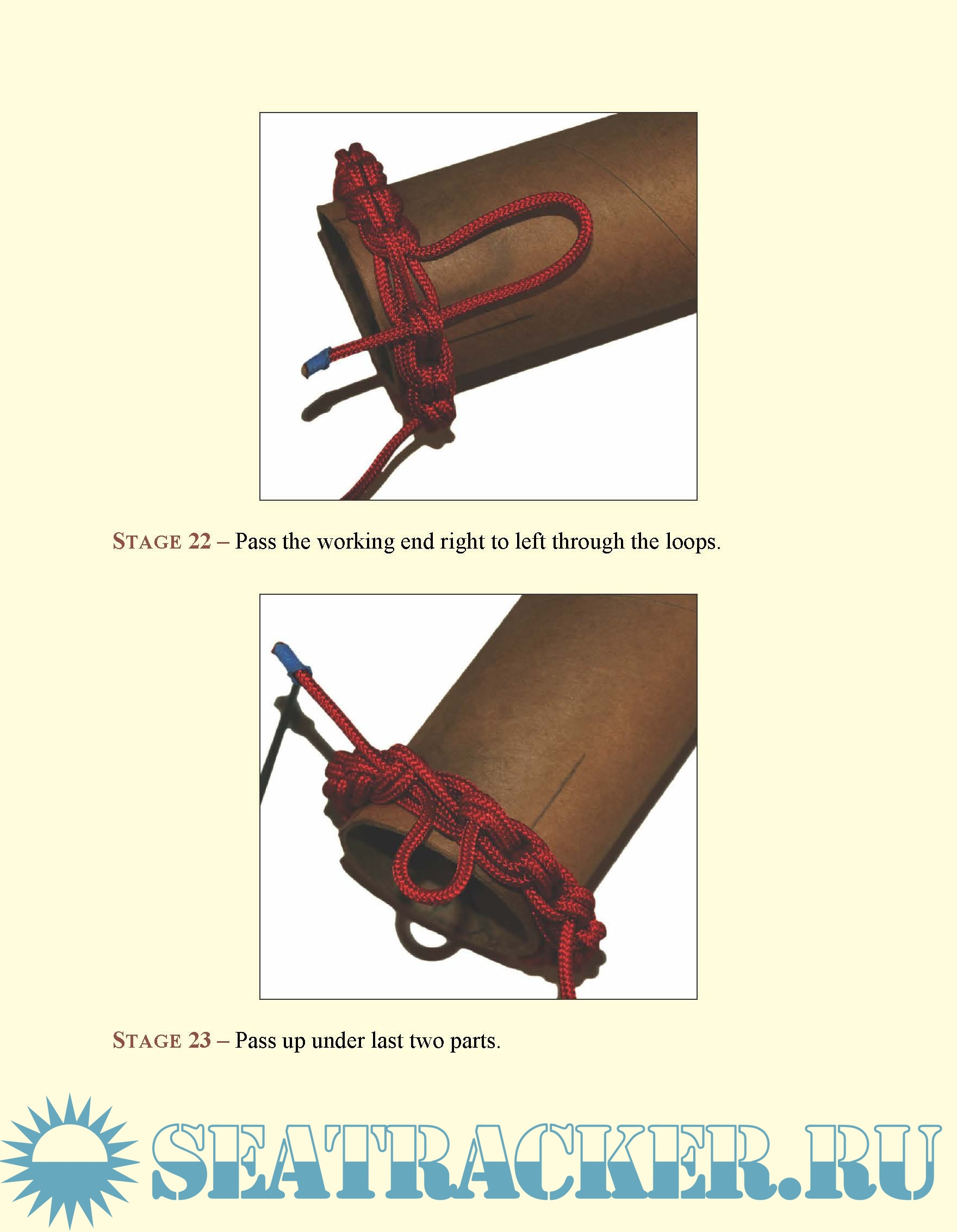 STAGE 22 – Pass the working end right to left through the loops.

STAGE 23 – Pass up under last two parts.

SEATRACKER.RU