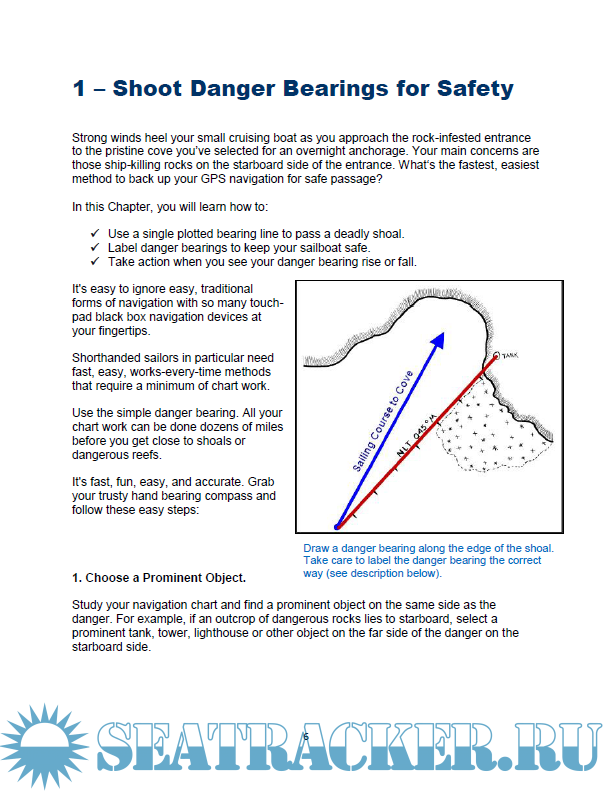 1 – Shoot Danger Bearings for Safety

Strong winds heel your small cruising boat as you approach the rock-infested entrance to the pristine cove you've selected for an overnight anchorage. Your main concerns are those ship-killing rocks on the starboard side of the entrance. What's the fastest, easiest method to back up your GPS navigation for safe passage?

In this Chapter, you will learn how to:

✓ Use a single plotted bearing line to pass a deadly shoal.
✓ Label danger bearings to keep your sailboat safe.
✓ Take action when you see your danger bearing rise or fall.

It's easy to ignore easy, traditional forms of navigation with so many touch-pad black box navigation devices at your fingertips.

Shorthanded sailors in particular need fast, easy, works-every-time methods that require a minimum of chart work.

Use the simple danger bearing. All your chart work can be done dozens of miles before you get close to shoals or dangerous reefs.

It's fast, fun, easy, and accurate. Grab your trusty hand bearing compass and follow these easy steps:

Sailing Course to Cove

NLT 045°M

TANK

Draw a danger bearing along the edge of the shoal. Take care to label the danger bearing the correct way (see description below).

1. Choose a Prominent Object.

Study your navigation chart and find a prominent object on the same side as the danger. For example, if an outcrop of dangerous rocks lies to starboard, select a prominent tank, tower, lighthouse or other object on the far side of the danger on the starboard side.

6

SEATRACKER.RU