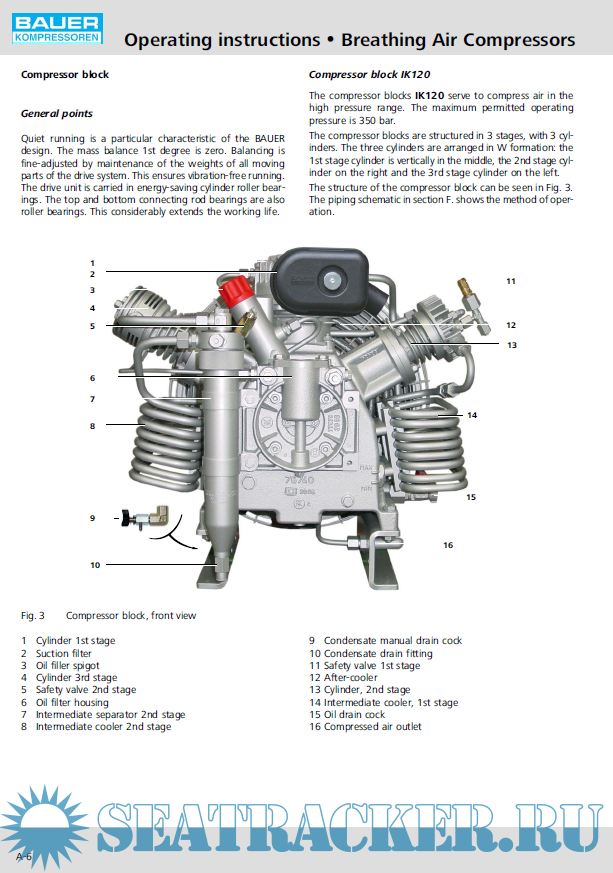 BAUER
KOMPRESSOREN

Operating instructions • Breathing Air Compressors

Compressor block

General points

Quiet running is a particular characteristic of the BAUER design. The mass balance 1st degree is zero. Balancing is fine-adjusted by maintenance of the weights of all moving parts of the drive system. This ensures vibration-free running. The drive unit is carried in energy-saving cylinder roller bearings. The top and bottom connecting rod bearings are also roller bearings. This considerably extends the working life.

Compressor block IK120

The compressor blocks IK120 serve to compress air in the high pressure range. The maximum permitted operating pressure is 350 bar.

The compressor blocks are structured in 3 stages, with 3 cylinders. The three cylinders are arranged in W formation: the 1st stage cylinder is vertically in the middle, the 2nd stage cylinder on the right and the 3rd stage cylinder on the left.

The structure of the compressor block can be seen in Fig. 3. The piping schematic in section F. shows the method of operation.

1
2
3
4
5
6
7
8
9
10
11
12
13
14
15
16

Fig. 3 Compressor block, front view

1 Cylinder 1st stage
2 Suction filter
3 Oil filler spigot
4 Cylinder 3rd stage
5 Safety valve 2nd stage
6 Oil filter housing
7 Intermediate separator 2nd stage
8 Intermediate cooler 2nd stage

9 Condensate manual drain cock
10 Condensate drain fitting
11 Safety valve 1st stage
12 After-cooler
13 Cylinder, 2nd stage
14 Intermediate cooler, 1st stage
15 Oil drain cock
16 Compressed air outlet

SEATRACKER.RU

A-6