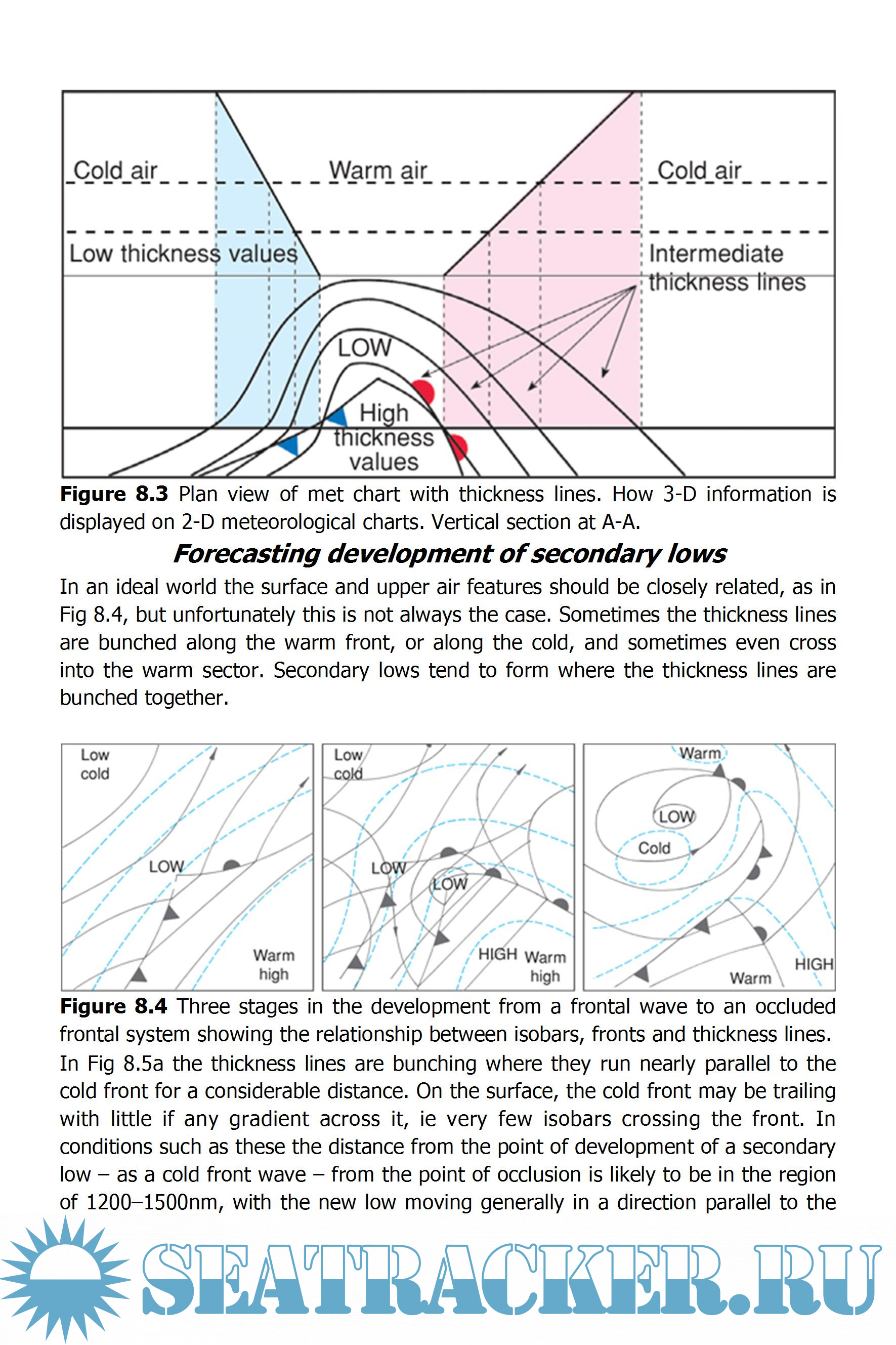 Cold air
Warm air
Cold air
Low thickness values
Intermediate thickness lines
LOW
High thickness values

**Figure 8.3** Plan view of met chart with thickness lines. How 3-D information is displayed on 2-D meteorological charts. Vertical section at A-A.

***Forecasting development of secondary lows***

In an ideal world the surface and upper air features should be closely related, as in Fig 8.4, but unfortunately this is not always the case. Sometimes the thickness lines are bunched along the warm front, or along the cold, and sometimes even cross into the warm sector. Secondary lows tend to form where the thickness lines are bunched together.

Low cold
LOW
Warm high

Low cold
LOW
LOW
HIGH
Warm high

Warm
LOW
Cold
HIGH
Warm

**Figure 8.4** Three stages in the development from a frontal wave to an occluded frontal system showing the relationship between isobars, fronts and thickness lines.

In Fig 8.5a the thickness lines are bunching where they run nearly parallel to the cold front for a considerable distance. On the surface, the cold front may be trailing with little if any gradient across it, ie very few isobars crossing the front. In conditions such as these the distance from the point of development of a secondary low – as a cold front wave – from the point of occlusion is likely to be in the region of 1200–1500nm, with the new low moving generally in a direction parallel to the

SEATRACKER.RU