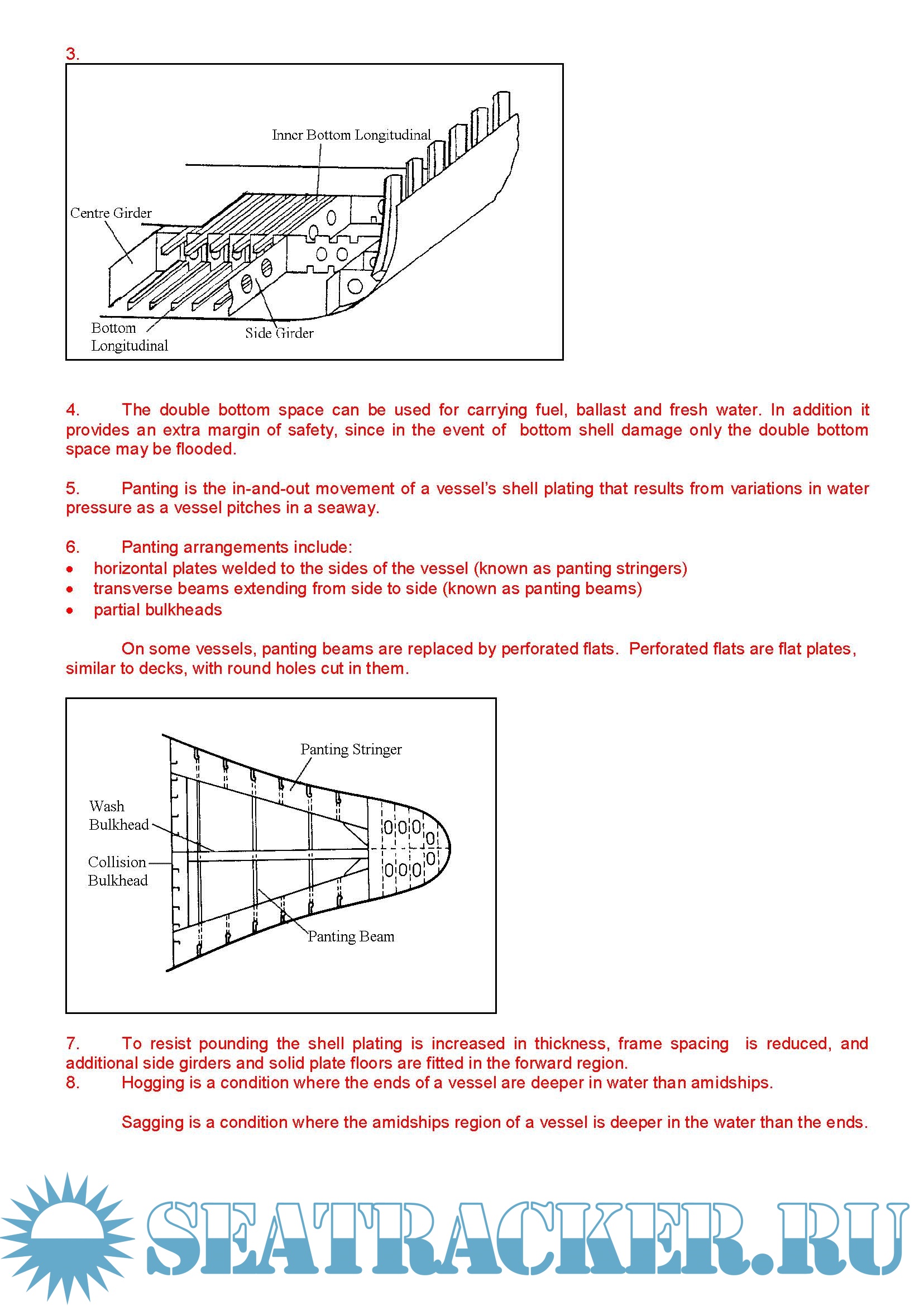 3.

Inner Bottom Longitudinal
Centre Girder
Bottom Longitudinal
Side Girder

4. The double bottom space can be used for carrying fuel, ballast and fresh water. In addition it provides an extra margin of safety, since in the event of bottom shell damage only the double bottom space may be flooded.

5. Panting is the in-and-out movement of a vessel's shell plating that results from variations in water pressure as a vessel pitches in a seaway.

6. Panting arrangements include:
• horizontal plates welded to the sides of the vessel (known as panting stringers)
• transverse beams extending from side to side (known as panting beams)
• partial bulkheads

On some vessels, panting beams are replaced by perforated flats. Perforated flats are flat plates, similar to decks, with round holes cut in them.

Panting Stringer
Wash Bulkhead
Collision Bulkhead
Panting Beam

7. To resist pounding the shell plating is increased in thickness, frame spacing is reduced, and additional side girders and solid plate floors are fitted in the forward region.
8. Hogging is a condition where the ends of a vessel are deeper in water than amidships.

Sagging is a condition where the amidships region of a vessel is deeper in the water than the ends.

SEATRACKER.RU